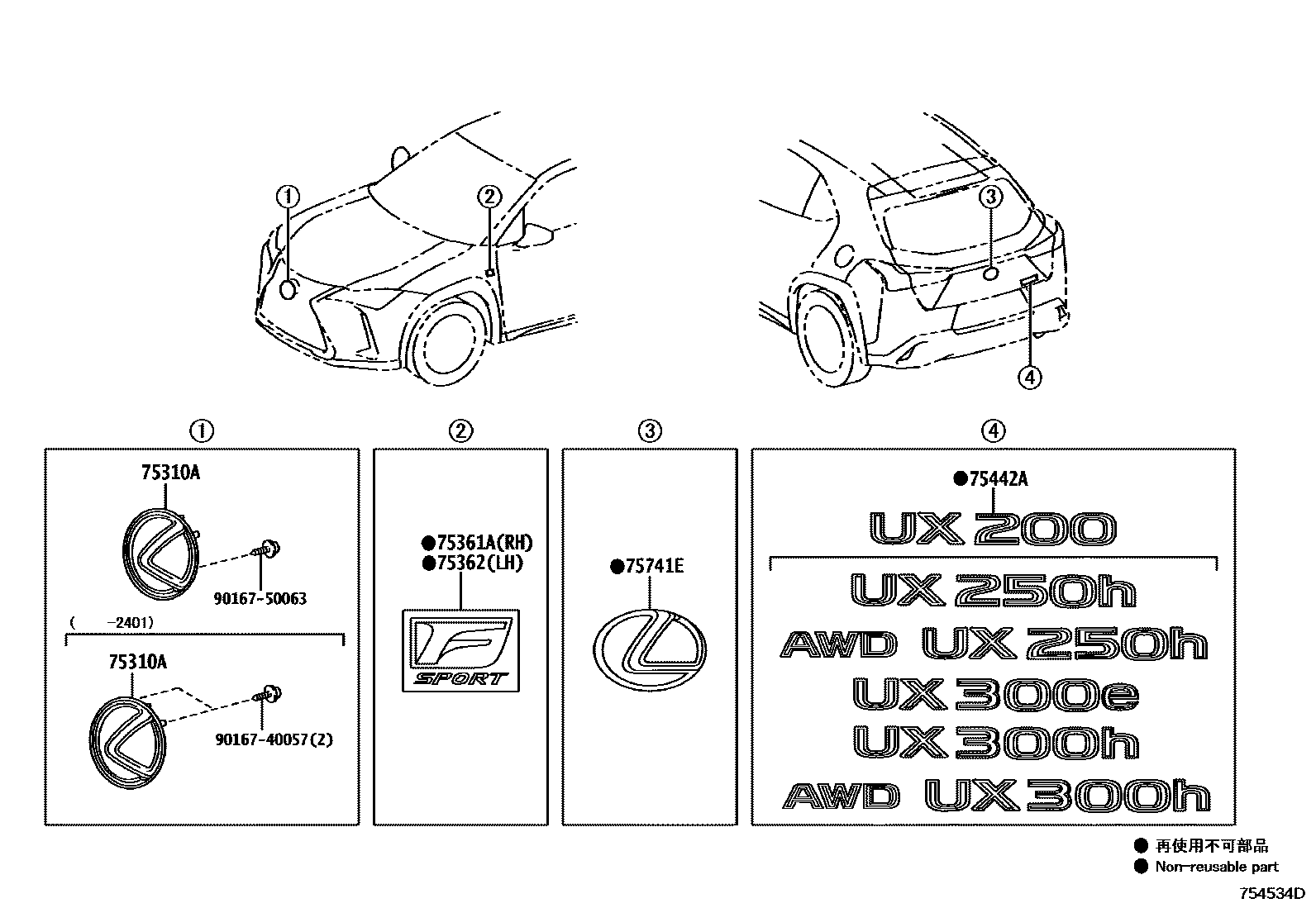 ①
②
③
④

①
75310A
90167-50063
( -2401)
75310A
90167-40057(2)

②
●75361A(RH)
●75362(LH)
F
SPORT

③
●75741E

④
●75442A
UX 200
UX 250h
AWD UX 250h
UX 300e
UX 300h
AWD UX 300h

● 再使用不可部品
● Non-reusable part
754534D