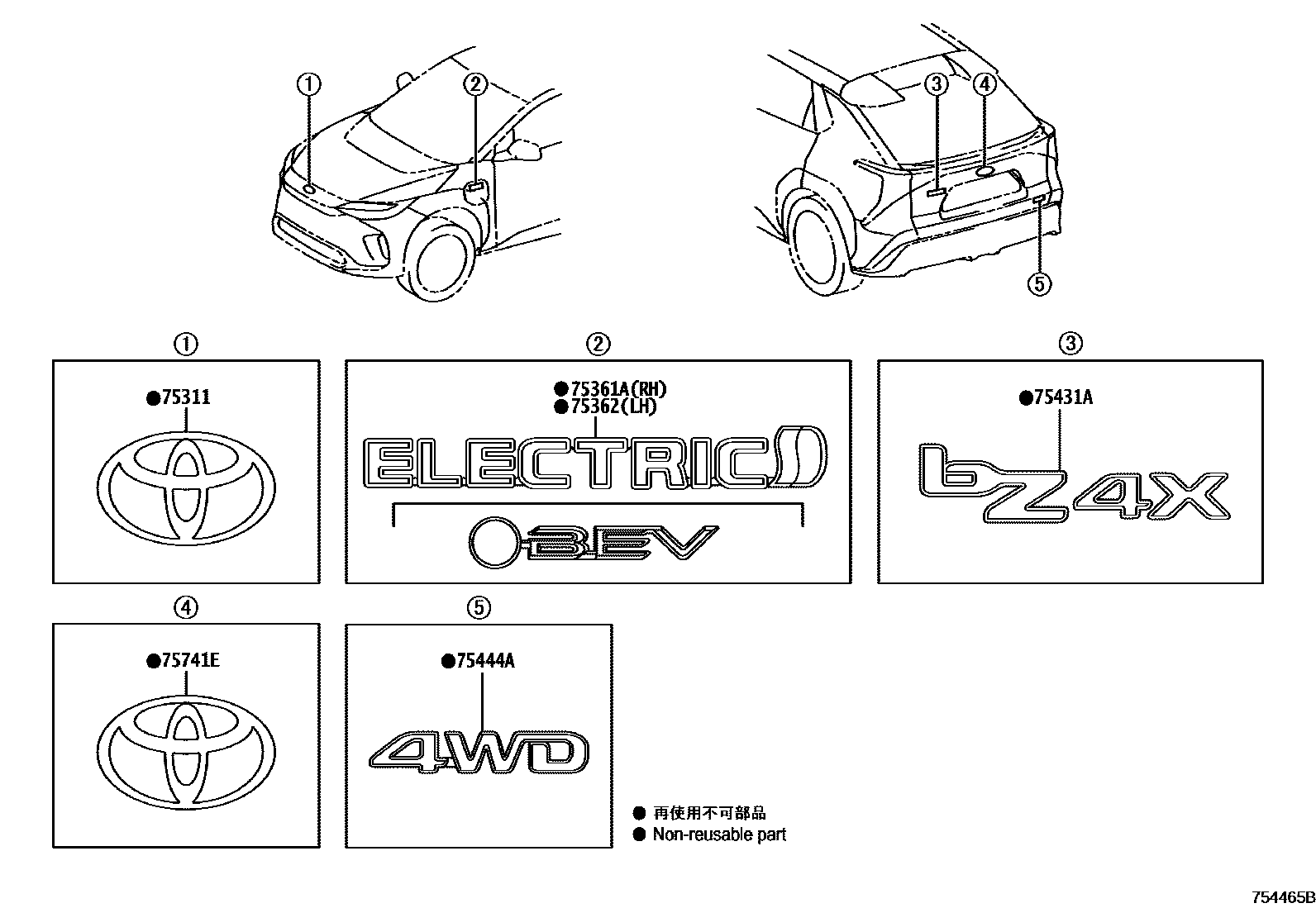 ①
②
③
④
⑤

①
●75311

②
●75361A(RH)
●75362(LH)
ELECTRIC
BEV

③
●75431A
bZ4X

④
●75741E

⑤
●75444A
4WD

● 再使用不可部品
● Non-reusable part

754465B