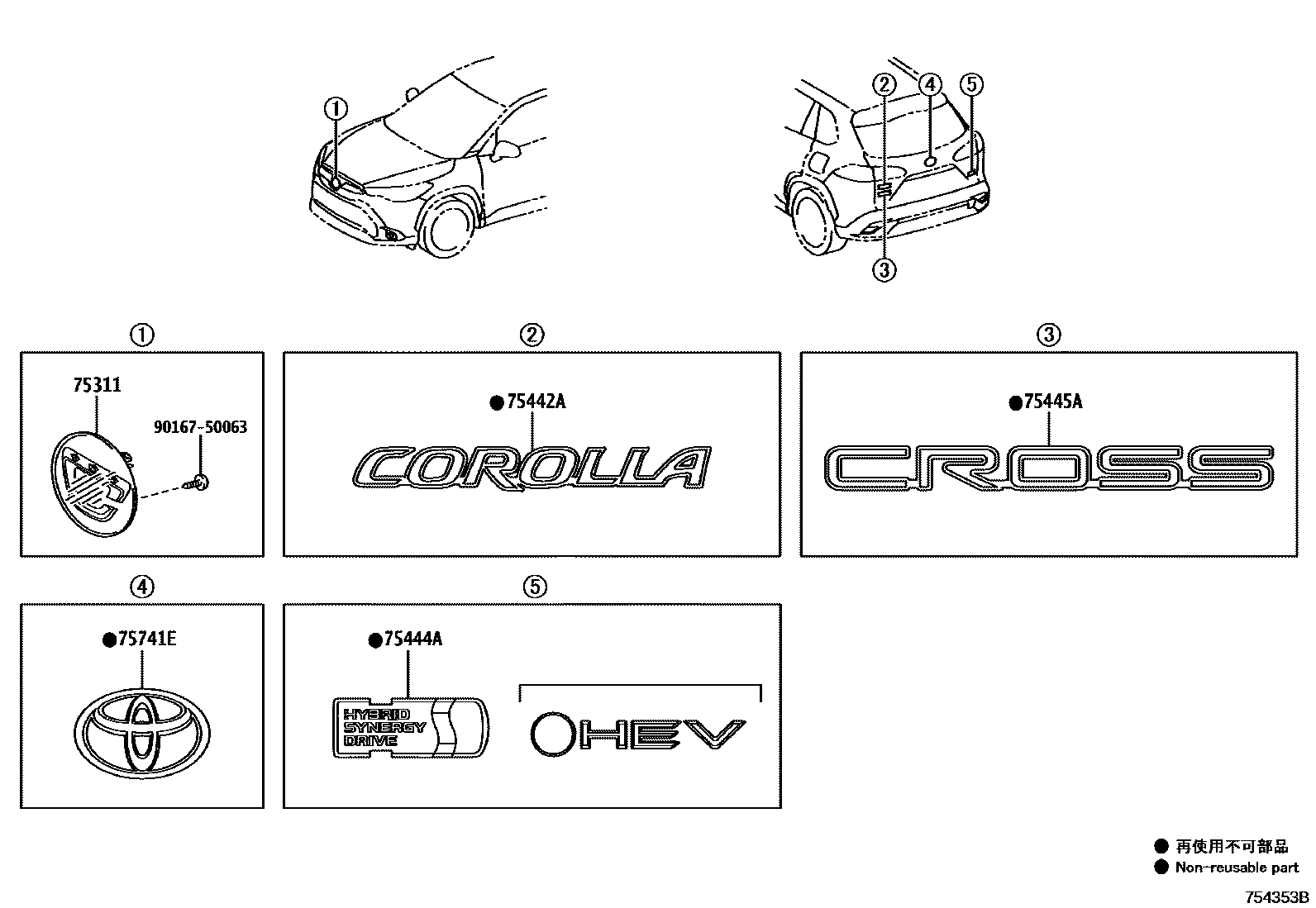 ①

② ④ ⑤

③

①

75311

90167-50063

②

●75442A

COROLLA

③

●75445A

CROSS

④

●75741E

⑤

●75444A

HYBRID SYNERGY DRIVE

HEV

● 再使用不可部品
● Non-reusable part

754353B