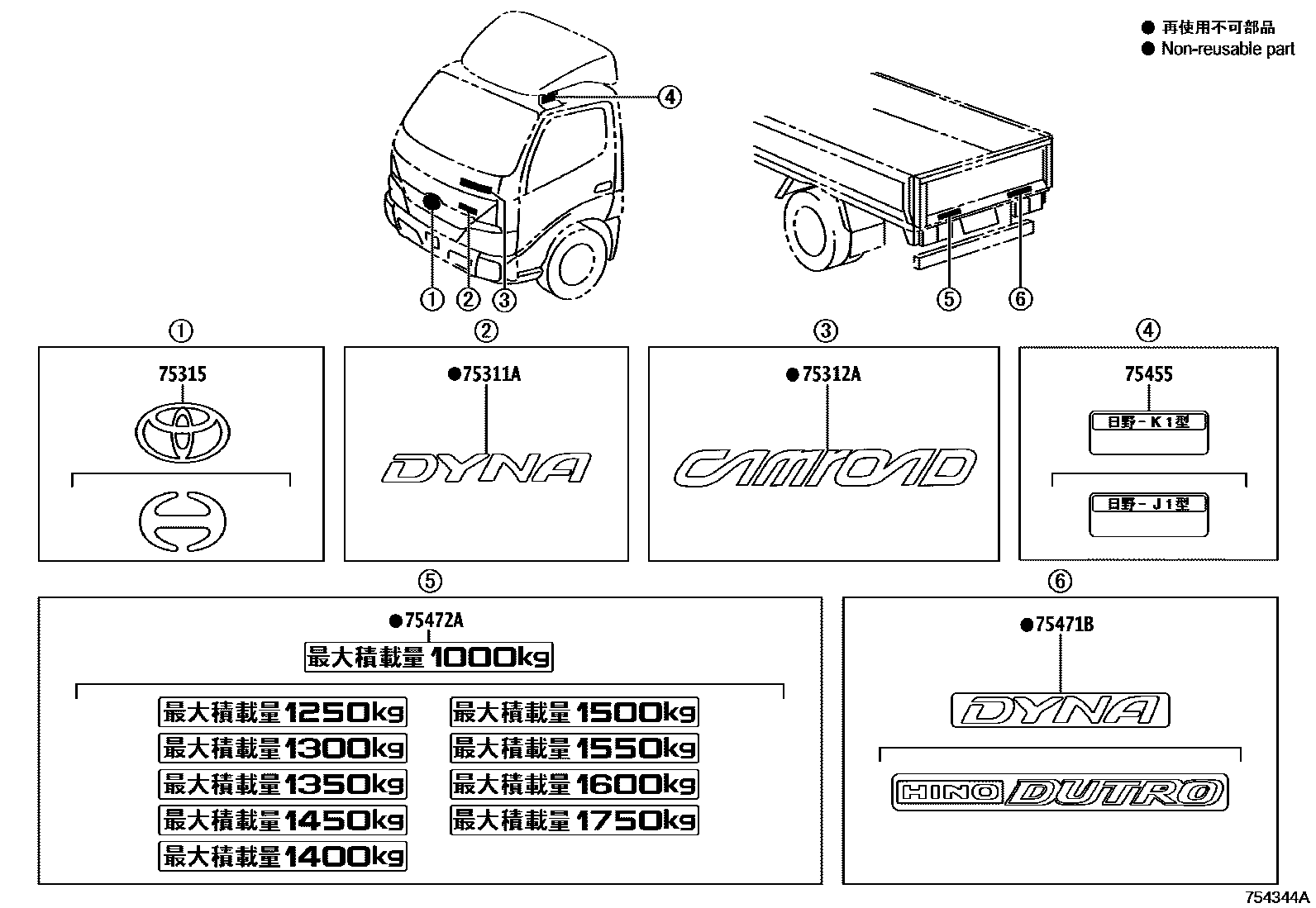 ● 再使用不可部品
● Non-reusable part

④

①
②
③

⑤
⑥

①
75315

②
●75311A
DYNA

③
●75312A
CAMROAD

④
75455
日野－K1型
日野－J1型

⑤
●75472A
最大積載量 1000kg
最大積載量 1250kg
最大積載量 1300kg
最大積載量 1350kg
最大積載量 1450kg
最大積載量 1400kg
最大積載量 1500kg
最大積載量 1550kg
最大積載量 1600kg
最大積載量 1750kg

⑥
●75471B
DYNA
HINO DUTRO

754344A