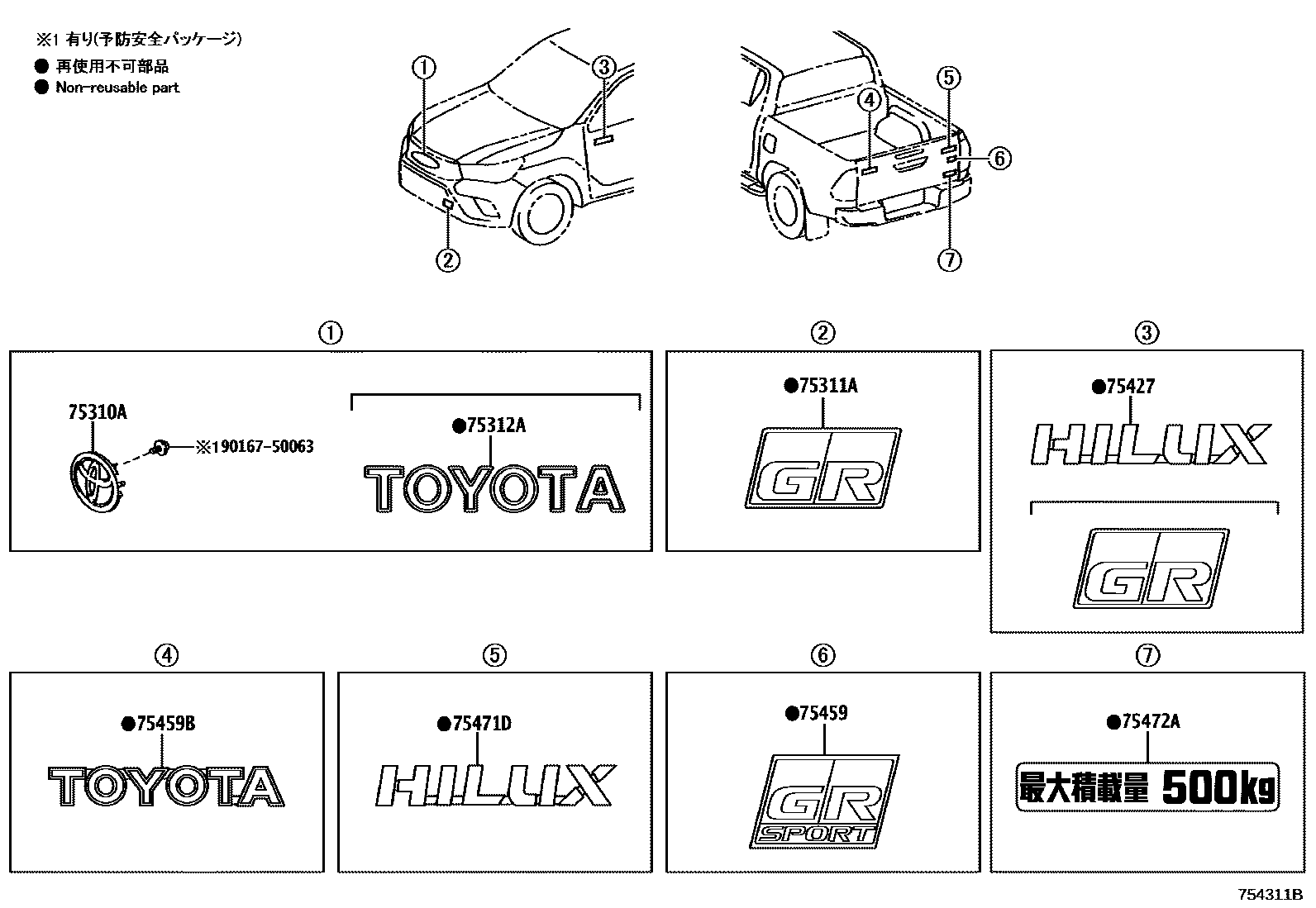 ※1 有り(予防安全パッケージ)
● 再使用不可部品
● Non-reusable part

①
③
②
④
⑤
⑥
⑦

①
75310A
※190167-50063
●75312A
TOYOTA

②
●75311A
GR

③
●75427
HILUX
GR

④
●75459B
TOYOTA

⑤
●75471D
HILUX

⑥
●75459
GR
SPORT

⑦
●75472A
最大積載量 500kg

754311B