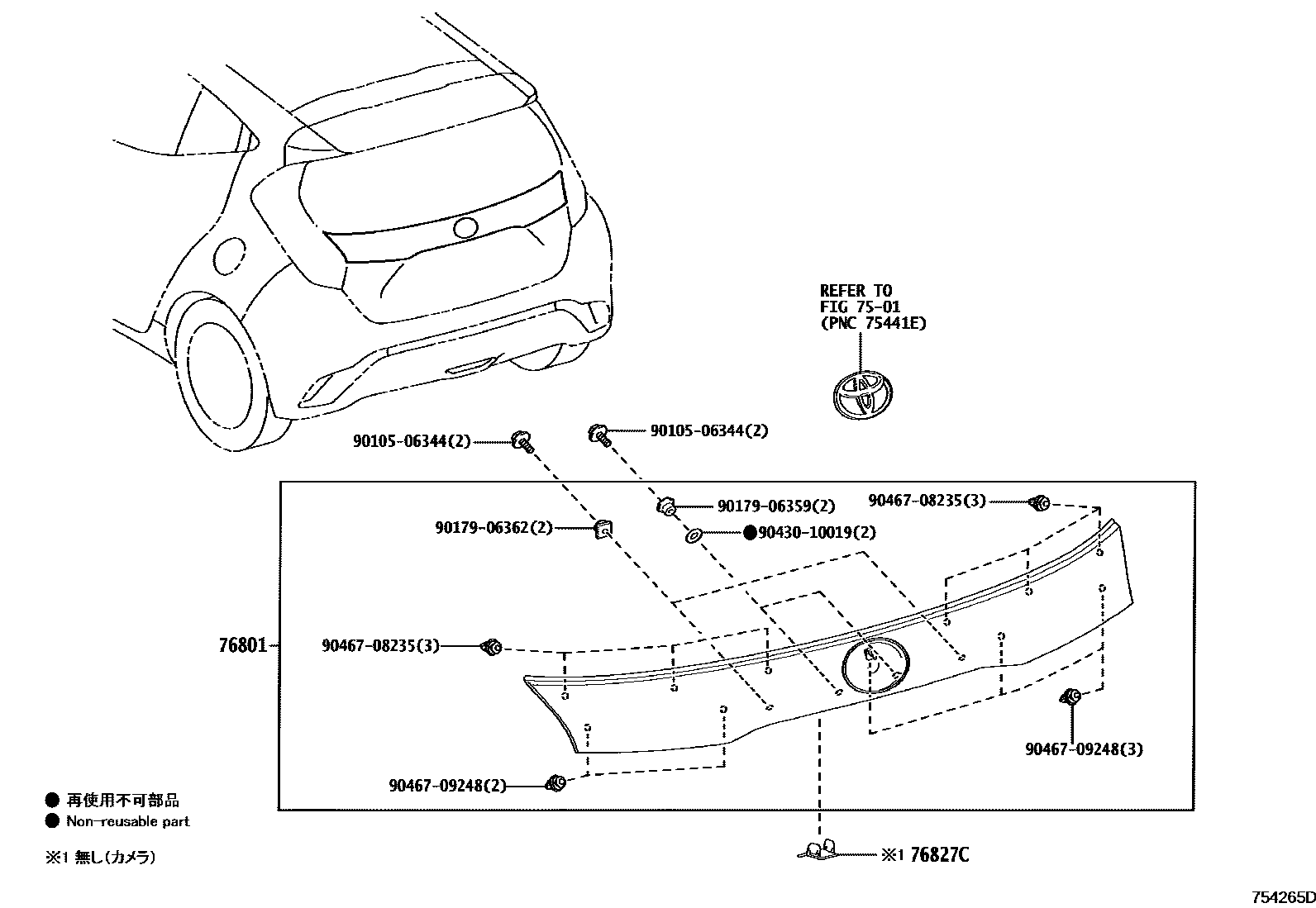 REFER TO
FIG 75-01
(PNC 75441E)

90105-06344(2)
90105-06344(2)
90179-06359(2)
90467-08235(3)
90179-06362(2)
●90430-10019(2)
76801
90467-08235(3)
90467-09248(3)
90467-09248(2)

● 再使用不可部品
● Non-reusable part

※1 無し(カメラ)

※1 76827C

754265D