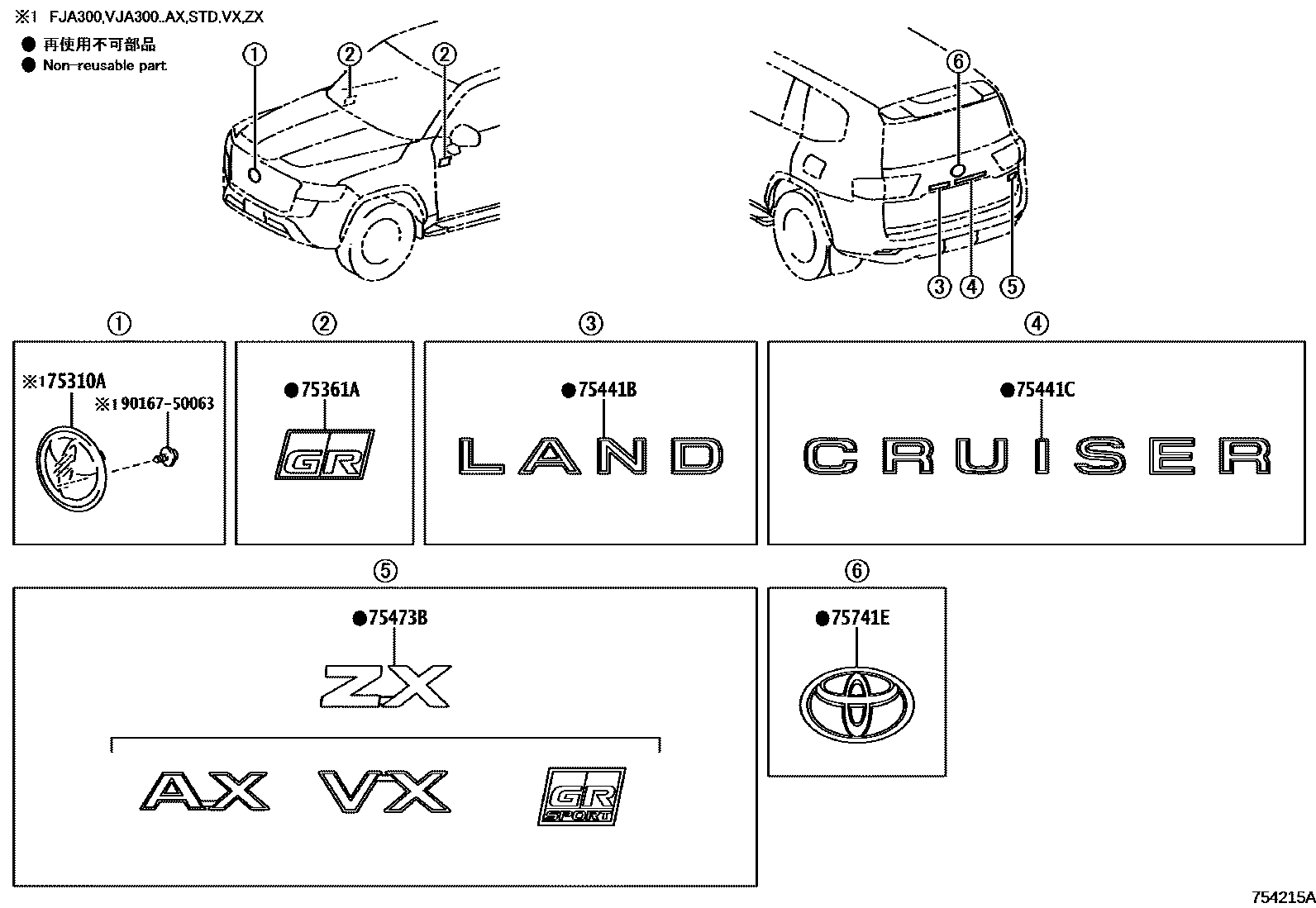 ※1 FJA300,VJA300..AX,STD,VX,ZX
● 再使用不可部品
● Non-reusable part

①
②
②
⑥
③ ④ ⑤

①
※1 75310A
※1 90167-50063

②
●75361A
GR

③
●75441B
LAND

④
●75441C
CRUISER

⑤
●75473B
ZX
AX VX
GR SPORT

⑥
●75741E

754215A