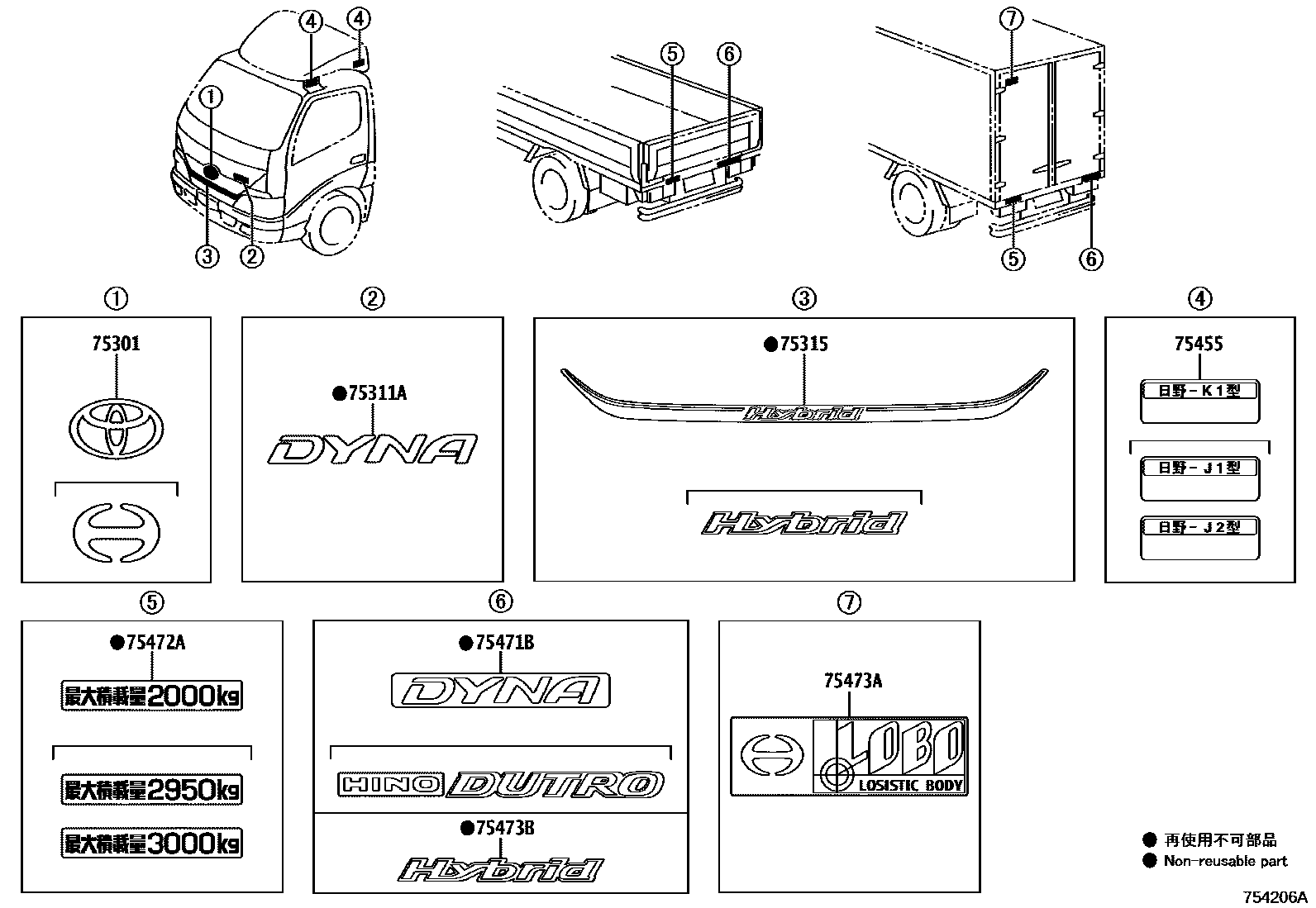 ④ ④ ① ③ ② ⑤ ⑥ ⑦ ⑤ ⑥

①
75301

②
●75311A
DYNA

③
●75315
Hybrid
Hybrid

④
75455
日野－K1型
日野－J1型
日野－J2型

⑤
●75472A
最大積載量2000kg
最大積載量2950kg
最大積載量3000kg

⑥
●75471B
DYNA
HINO DUTRO
●75473B
Hybrid

⑦
75473A
LOBO
LOSISTIC BODY

● 再使用不可部品
● Non-reusable part

754206A