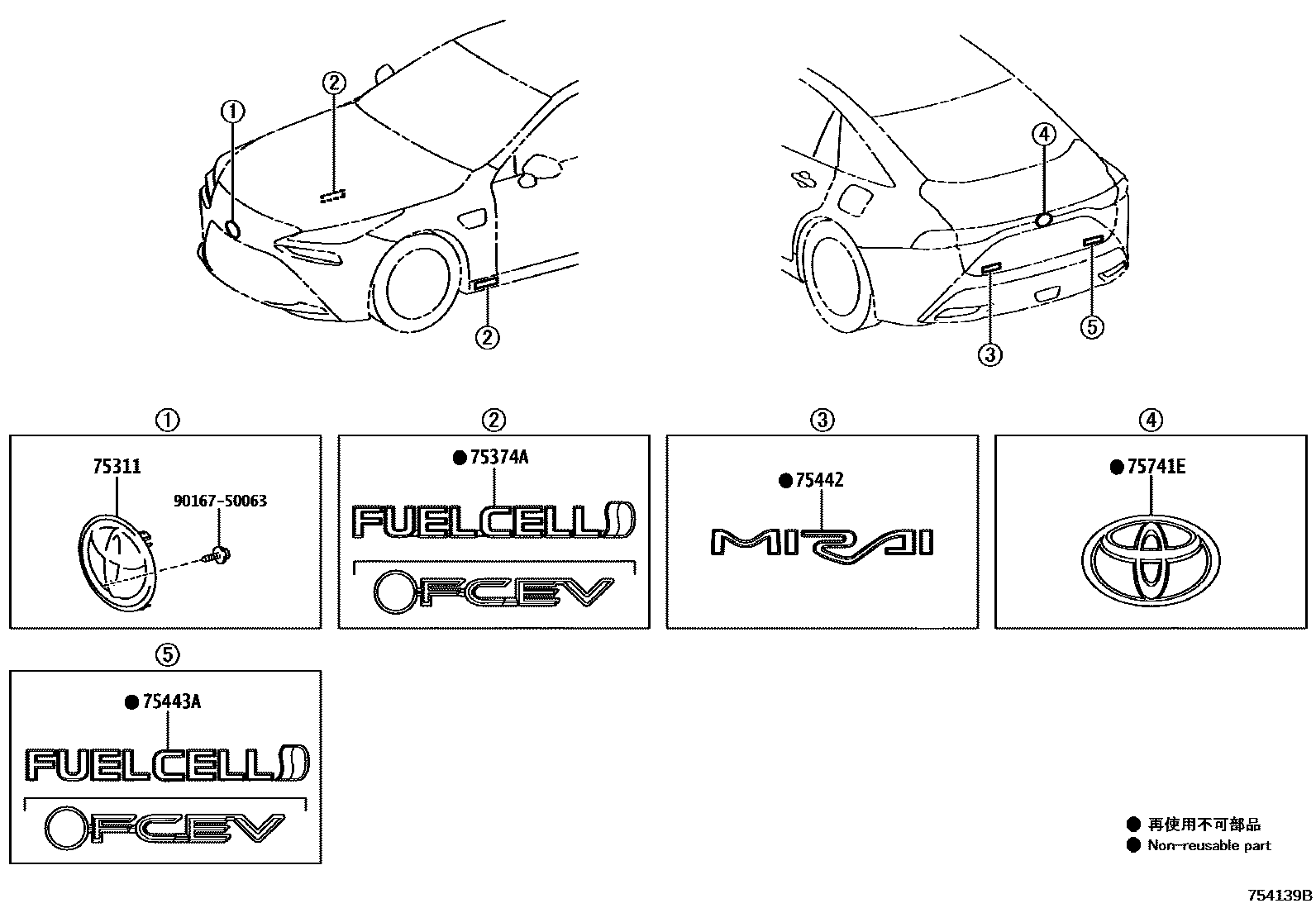 ①
②
②
④
③
⑤

①
75311
90167-50063

②
● 75374A
FUELCELL
FCEV

③
● 75442
MIRAI

④
● 75741E

⑤
● 75443A
FUELCELL
FCEV

● 再使用不可部品
● Non-reusable part

754139B