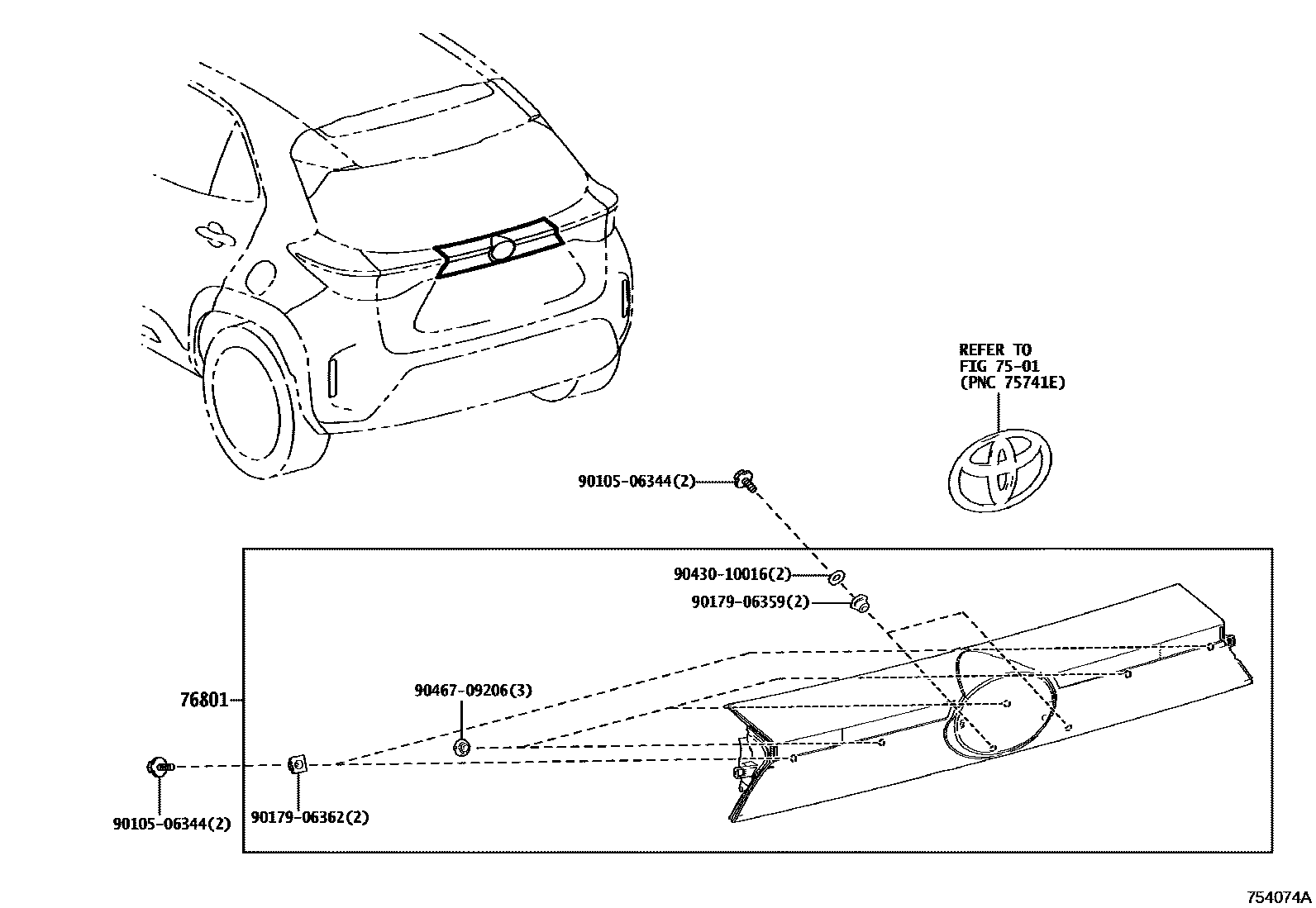 REFER TO
FIG 75-01
(PNC 75741E)

90105-06344(2)

90430-10016(2)
90179-06359(2)

76801

90467-09206(3)

90105-06344(2)
90179-06362(2)

754074A