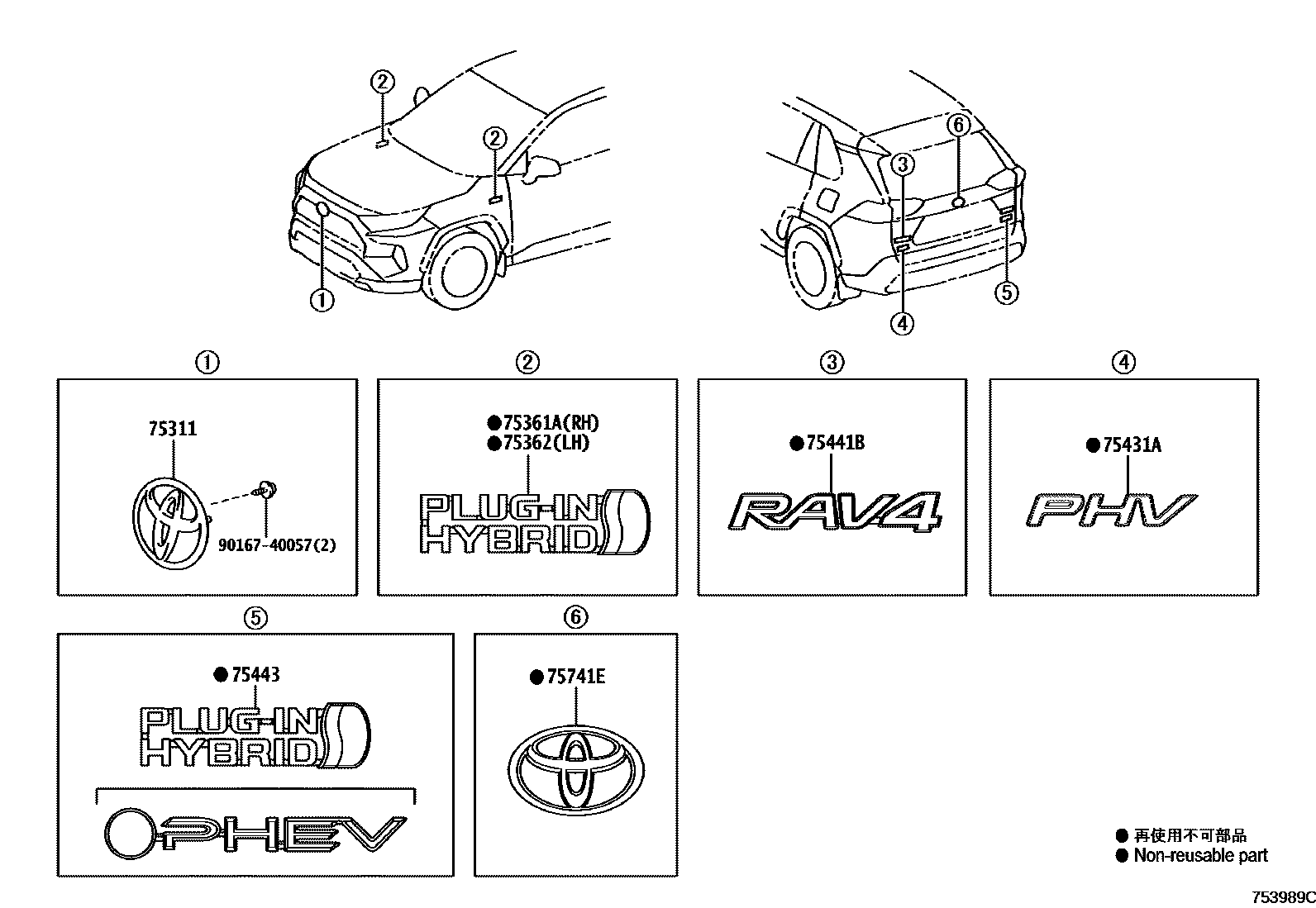 ②
②
①
⑥
③
④
⑤

①
75311
90167-40057(2)

②
●75361A(RH)
●75362(LH)
PLUG-IN HYBRID

③
●75441B
RAV4

④
●75431A
PHV

⑤
●75443
PLUG-IN HYBRID
PHEV

⑥
●75741E

● 再使用不可部品
● Non-reusable part

753989C