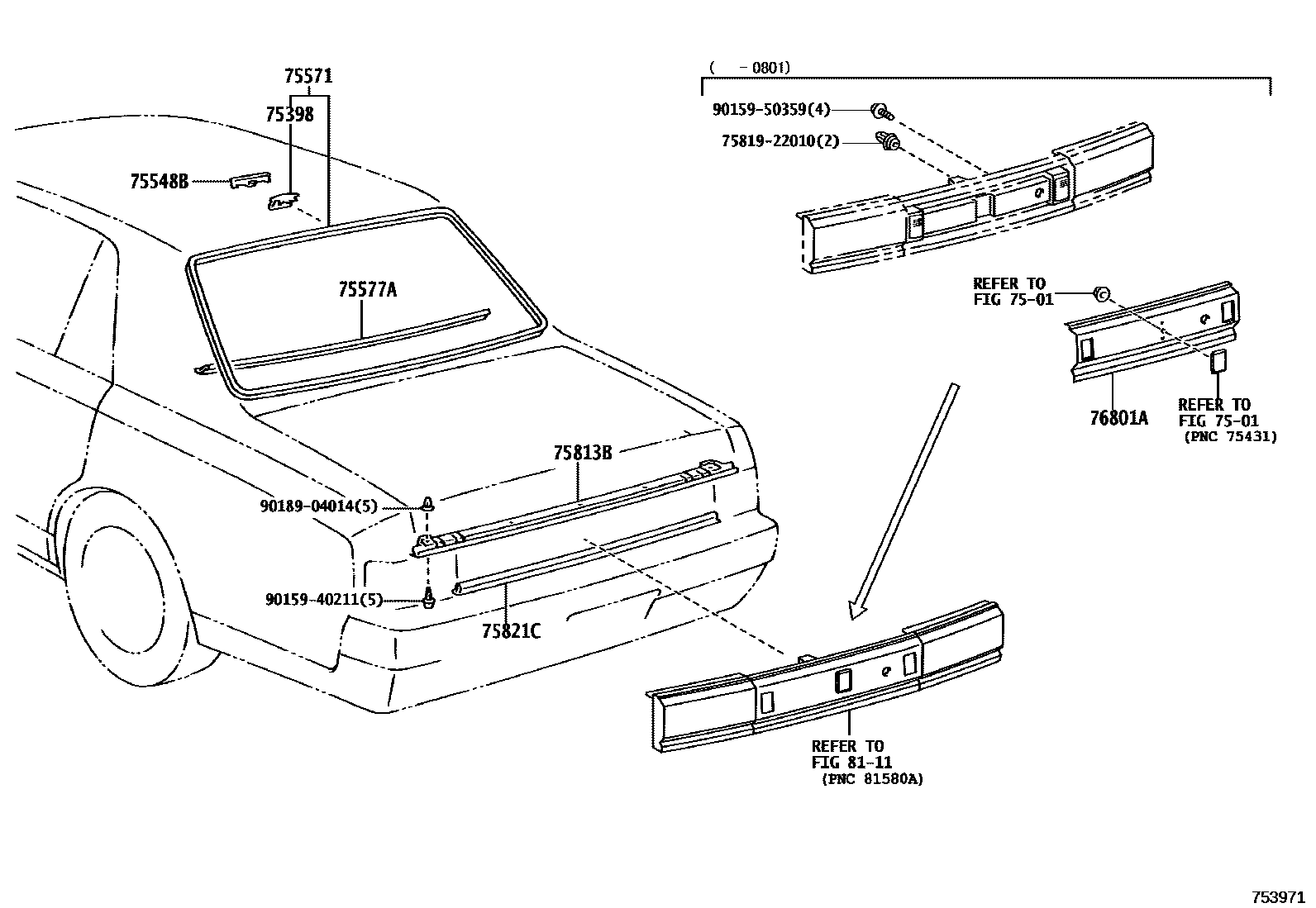 75571
75398
75548B
75577A
75813B
90189-04014(5)
90159-40211(5)
75821C
( -0801)
90159-50359(4)
75819-22010(2)
REFER TO
FIG 75-01
76801A
REFER TO
FIG 75-01
(PNC 75431)
REFER TO
FIG 81-11
(PNC 81580A)
753971