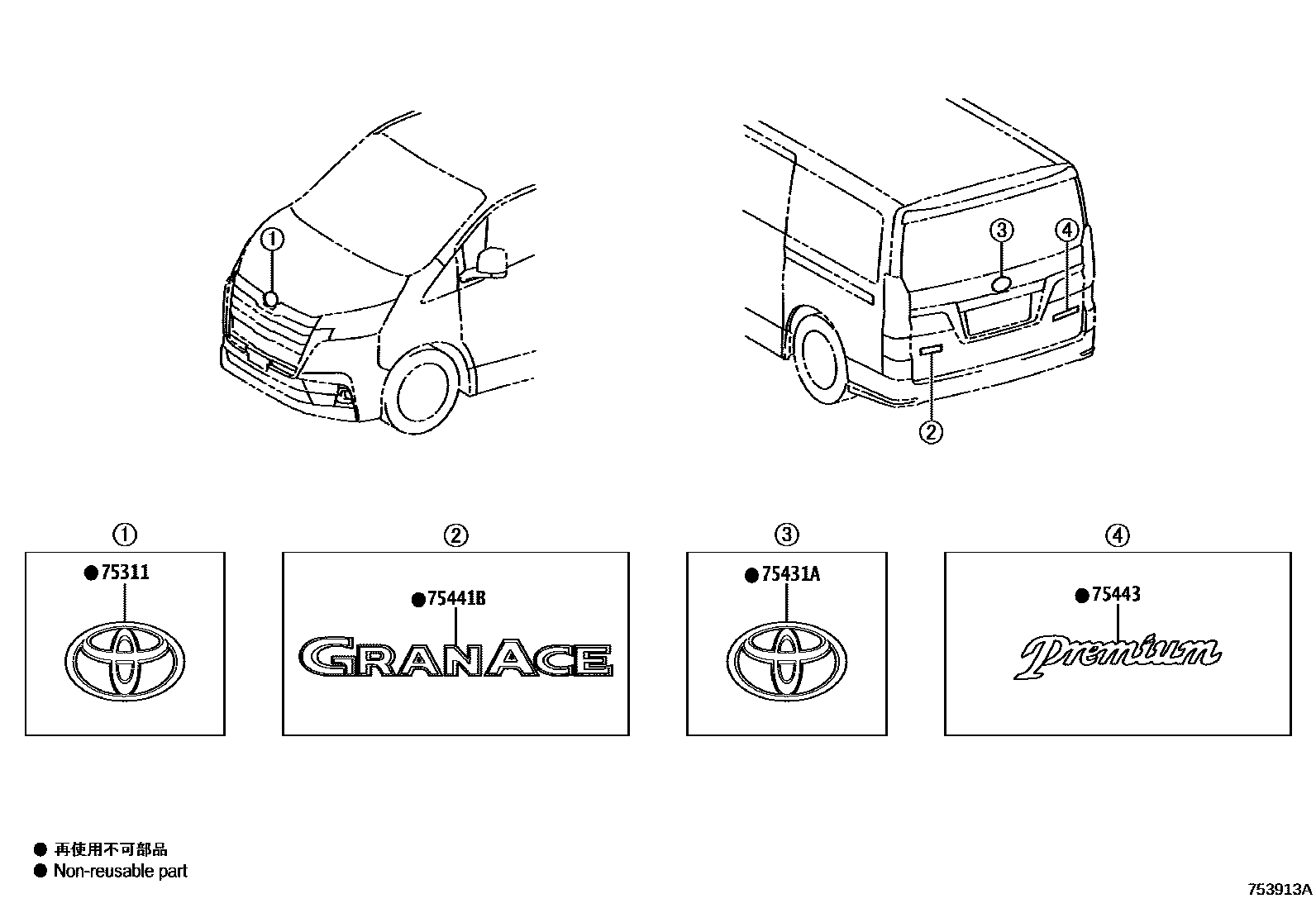 ①

③ ④

②

①

●75311

②

●75441B

GRANACE

③

●75431A

④

●75443

Premium

● 再使用不可部品
● Non-reusable part

753913A