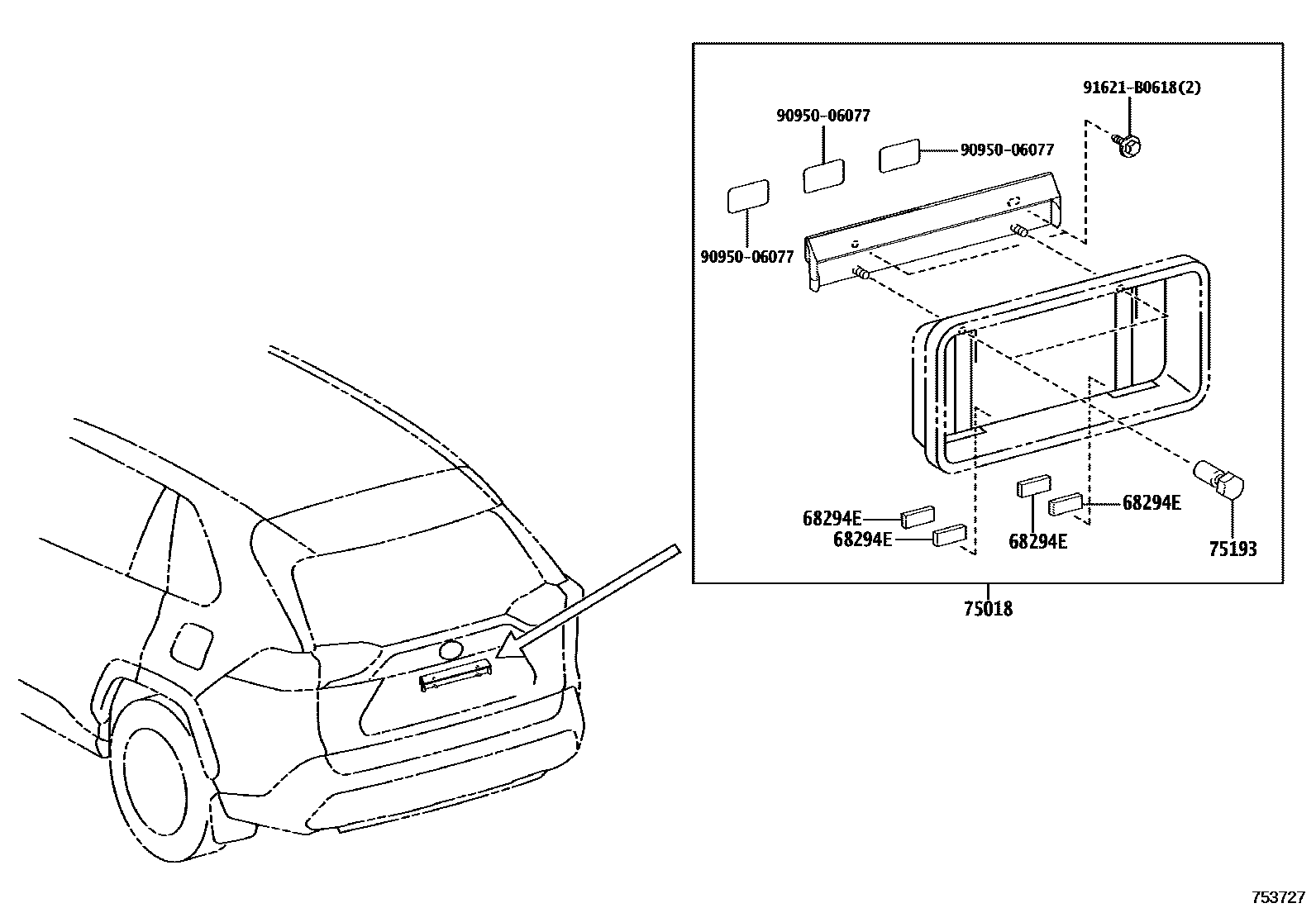 91621-B0618(2)
90950-06077
90950-06077
90950-06077
68294E
68294E
68294E
68294E
75193
75018
753727