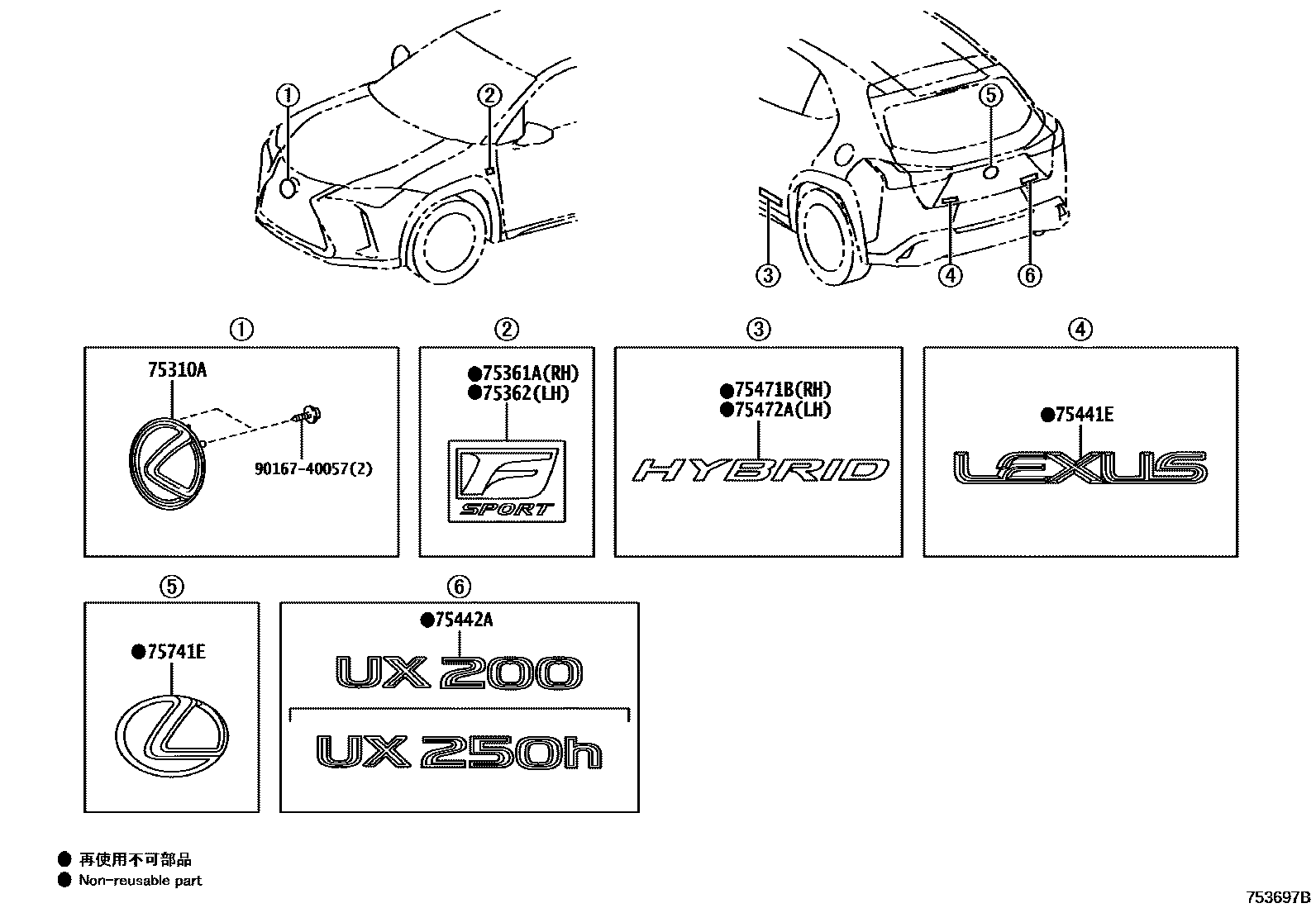 ①
②
⑤
③
④
⑥

①
75310A
90167-40057(2)

②
●75361A(RH)
●75362(LH)
F
SPORT

③
●75471B(RH)
●75472A(LH)
HYBRID

④
●75441E
LEXUS

⑤
●75741E

⑥
●75442A
UX 200
UX 250h

● 再使用不可部品
● Non-reusable part

753697B