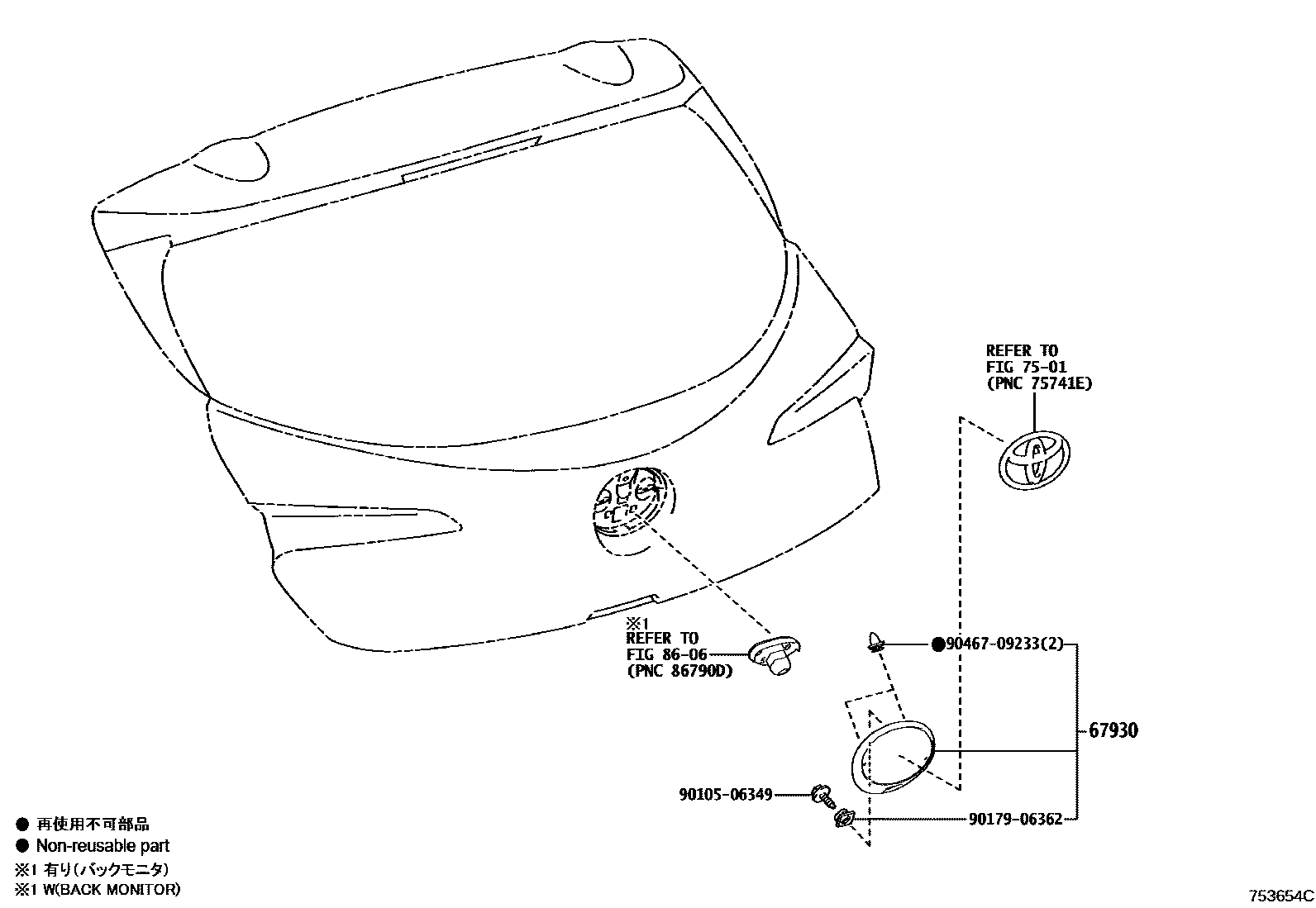 REFER TO
FIG 75-01
(PNC 75741E)

※1
REFER TO
FIG 86-06
(PNC 86790D)

●90467-09233(2)

67930

90105-06349

90179-06362

● 再使用不可部品
● Non-reusable part
※1 有り(バックモニタ)
※1 W(BACK MONITOR)

753654C