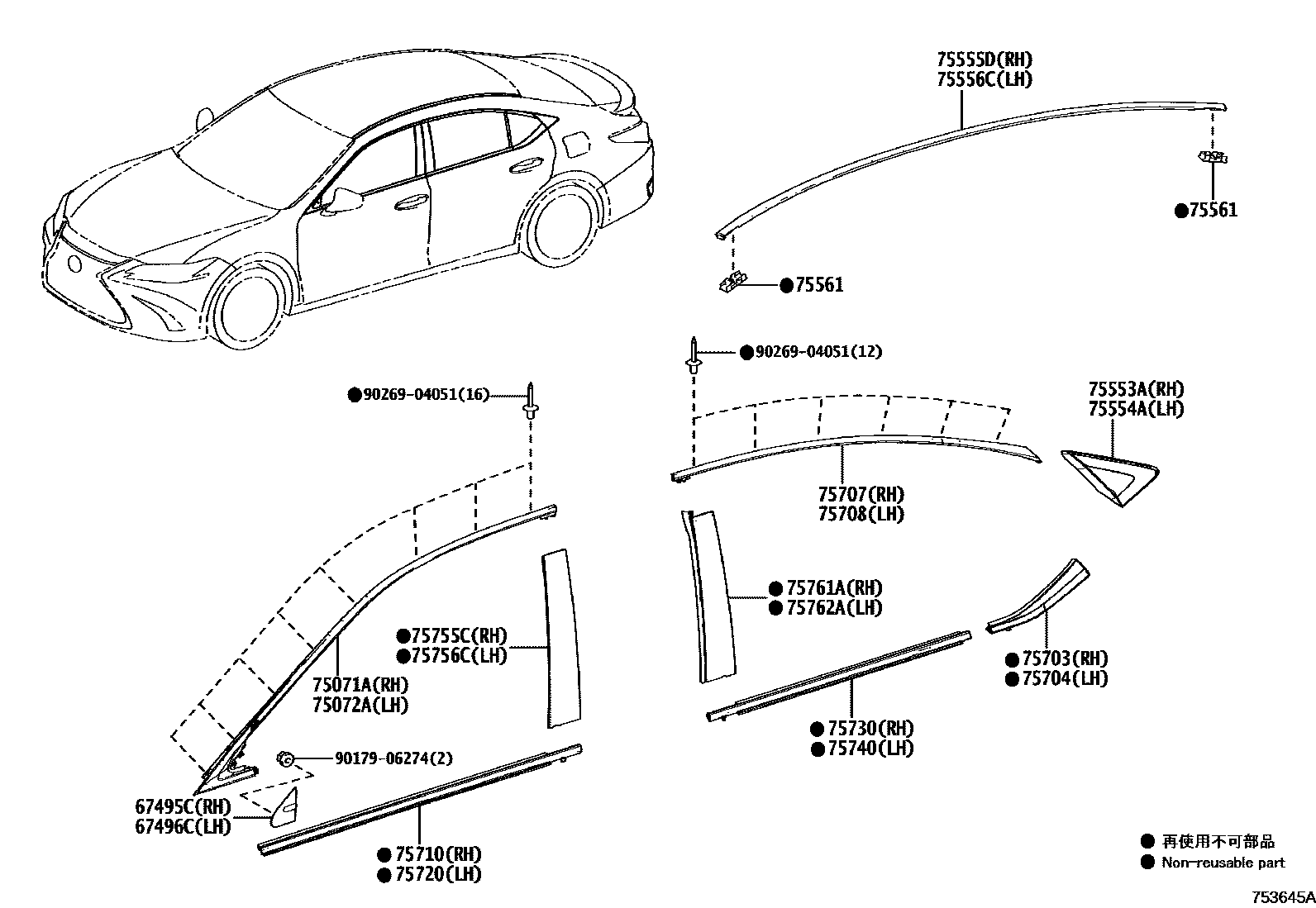 75555D(RH)
75556C(LH)

●75561

●75561

●90269-04051(12)

●90269-04051(16)

75553A(RH)
75554A(LH)

75707(RH)
75708(LH)

●75761A(RH)
●75762A(LH)

●75755C(RH)
●75756C(LH)

75071A(RH)
75072A(LH)

●75703(RH)
●75704(LH)

●75730(RH)
●75740(LH)

90179-06274(2)

67495C(RH)
67496C(LH)

●75710(RH)
●75720(LH)

● 再使用不可部品
● Non-reusable part

753645A