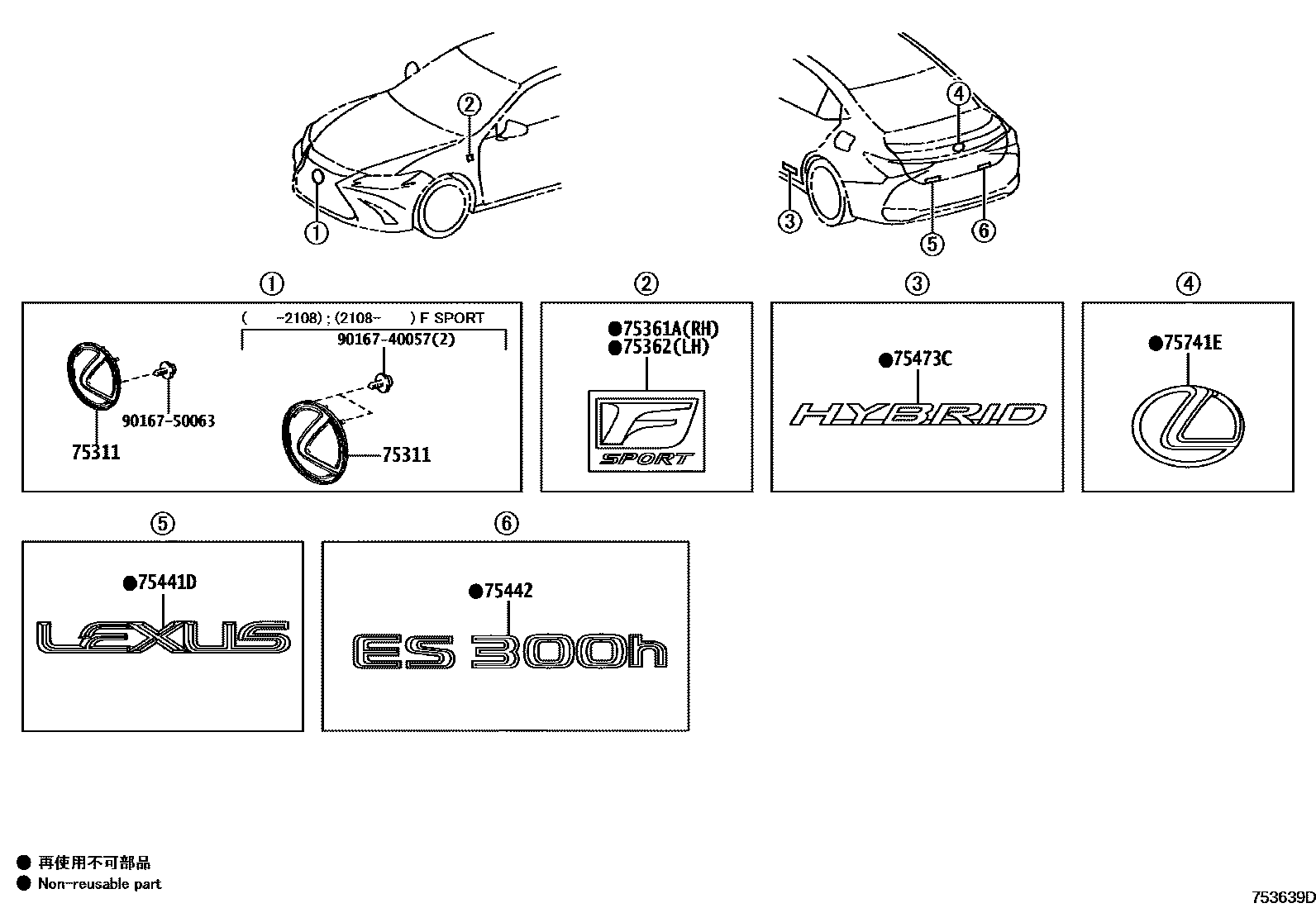 ②
①
④
③
⑤
⑥

①
( -2108) ; (2108- ) F SPORT
90167-40057(2)
90167-50063
75311
75311

②
●75361A(RH)
●75362(LH)
F
SPORT

③
●75473C
HYBRID

④
●75741E

⑤
●75441D
LEXUS

⑥
●75442
ES 300h

● 再使用不可部品
● Non-reusable part

753639D