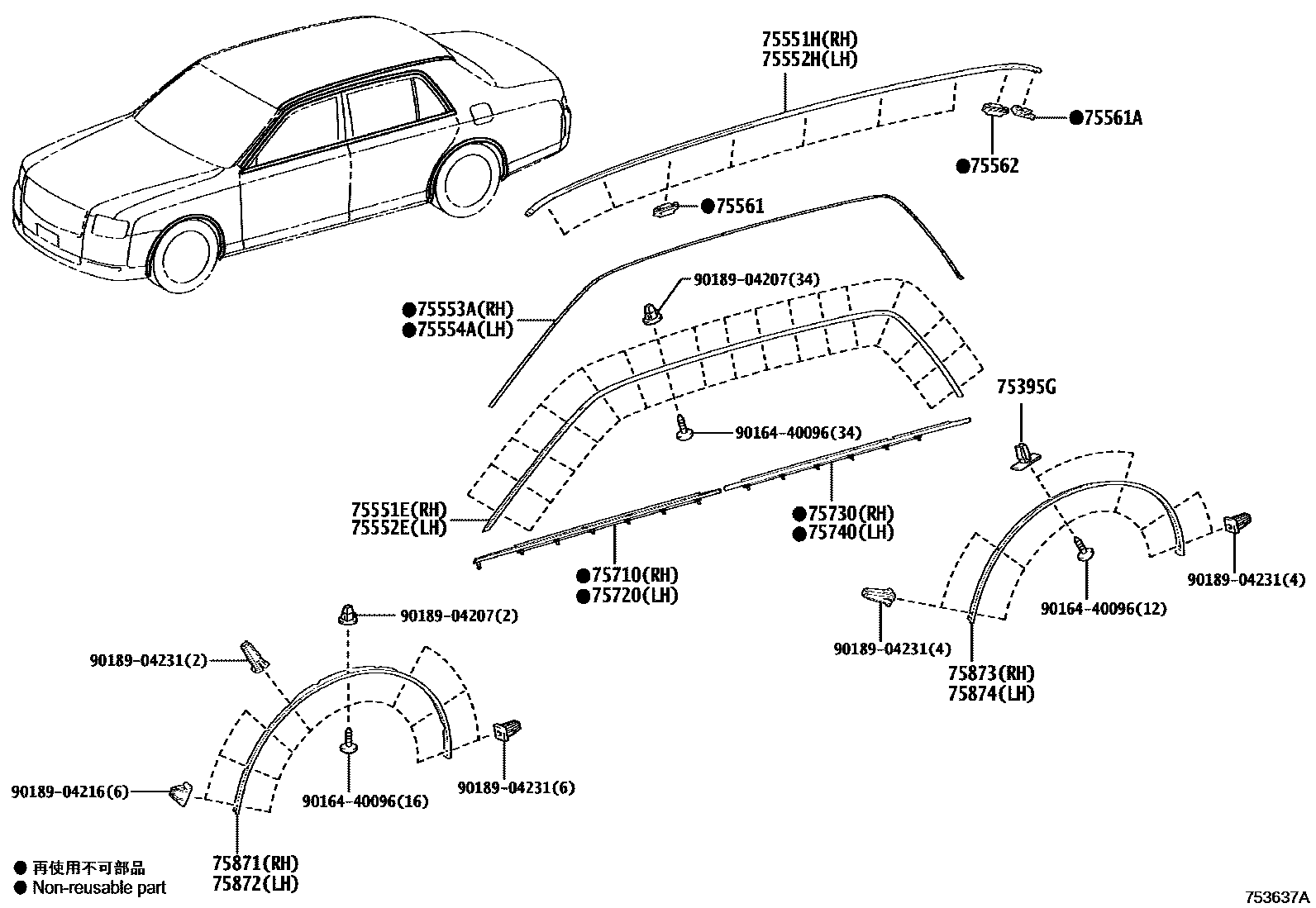 75551H(RH)
75552H(LH)

●75561A

●75562

●75561

90189-04207(34)

●75553A(RH)
●75554A(LH)

75395G

90164-40096(34)

75551E(RH)
75552E(LH)

●75730(RH)
●75740(LH)

●75710(RH)
●75720(LH)

90189-04231(4)

90164-40096(12)

90189-04231(4)

75873(RH)
75874(LH)

90189-04207(2)

90189-04231(2)

90189-04216(6)

90164-40096(16)

90189-04231(6)

75871(RH)
75872(LH)

● 再使用不可部品
● Non-reusable part

753637A