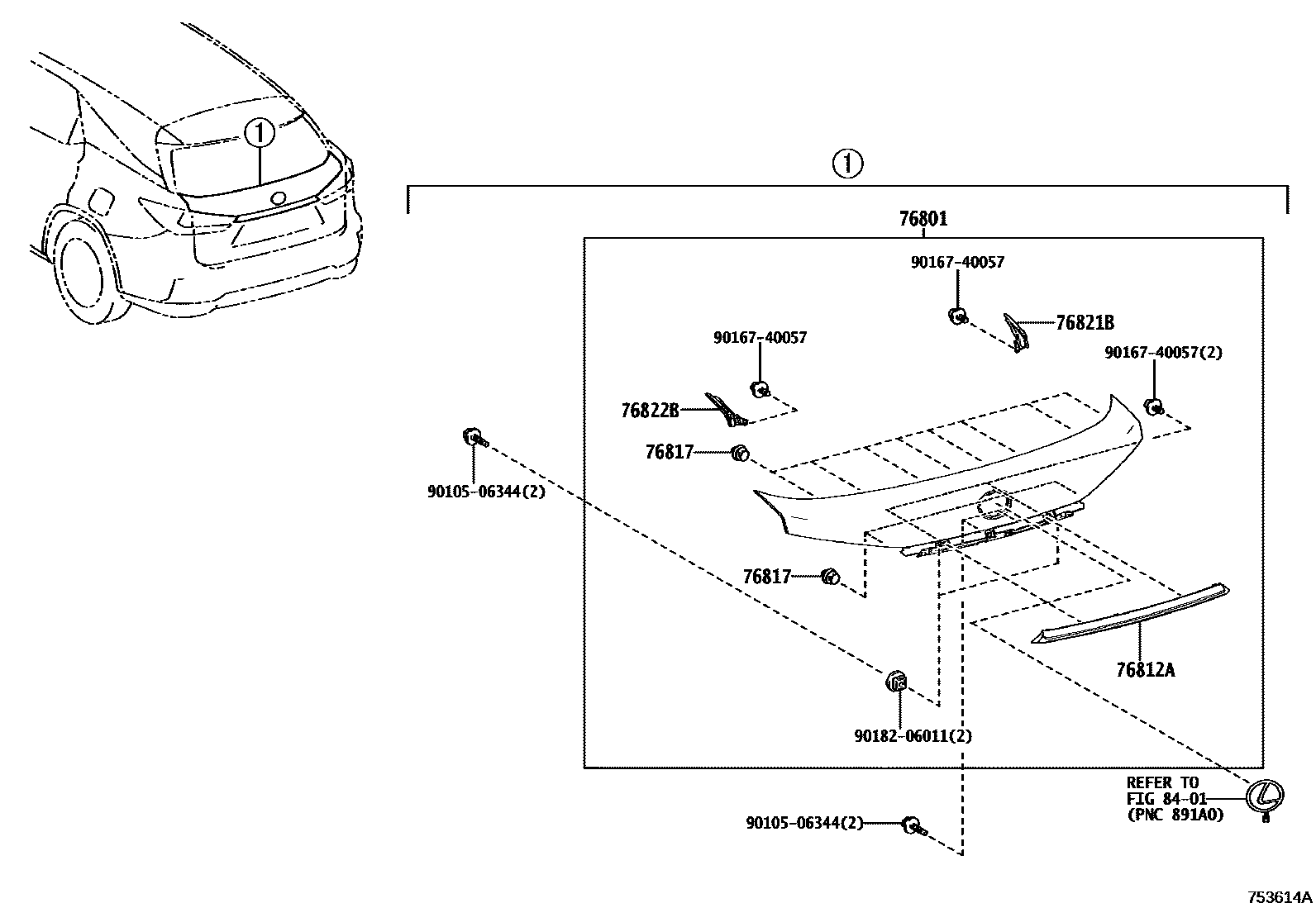 ①

①

76801

90167-40057

76821B

90167-40057

90167-40057(2)

76822B

76817

90105-06344(2)

76817

76812A

90182-06011(2)

REFER TO
FIG 84-01
(PNC 891A0)

90105-06344(2)

753614A