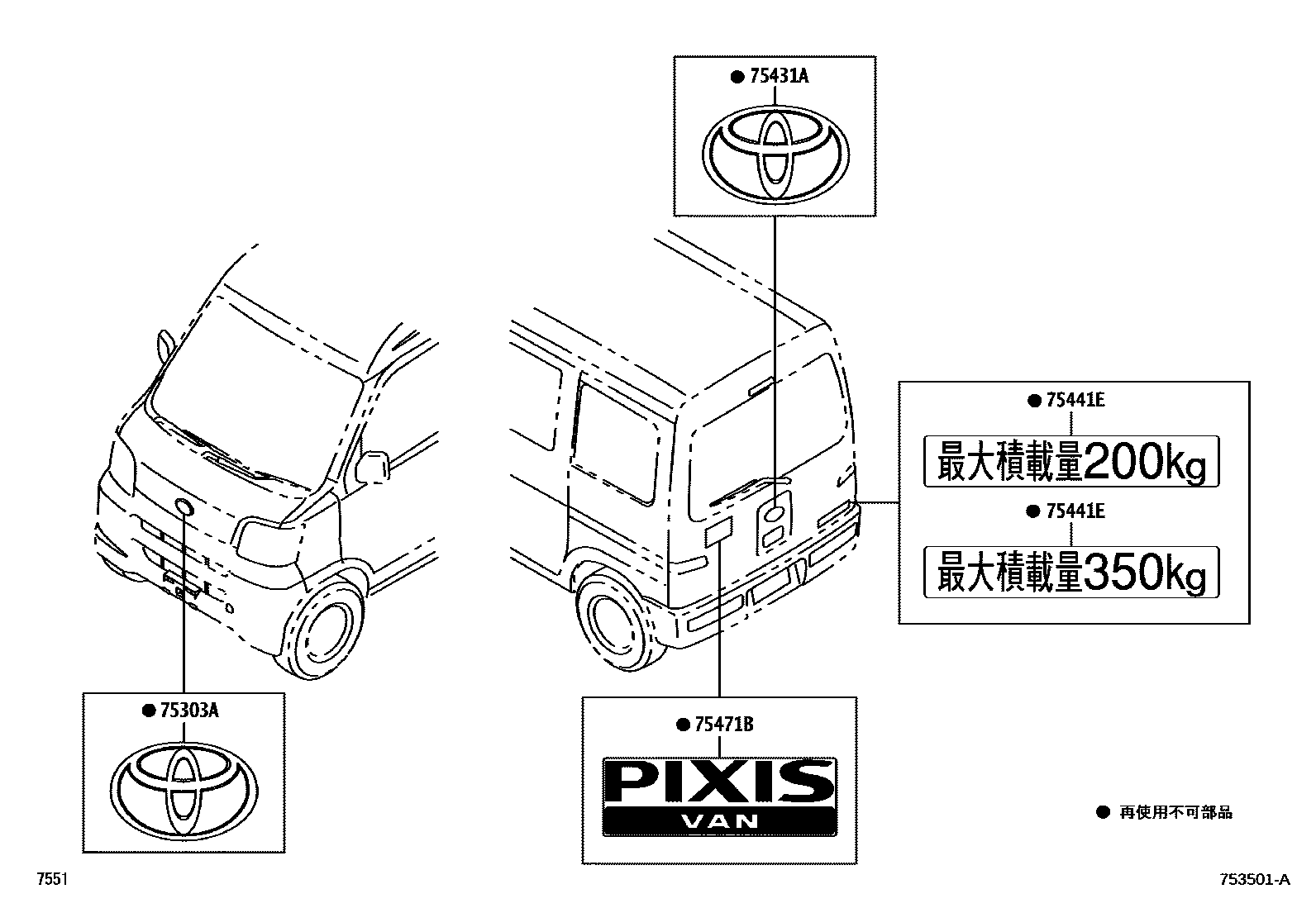 ● 75431A

● 75441E
最大積載量200kg
● 75441E
最大積載量350kg

● 75303A

● 75471B
PIXIS
VAN

● 再使用不可部品

7551

753501-A