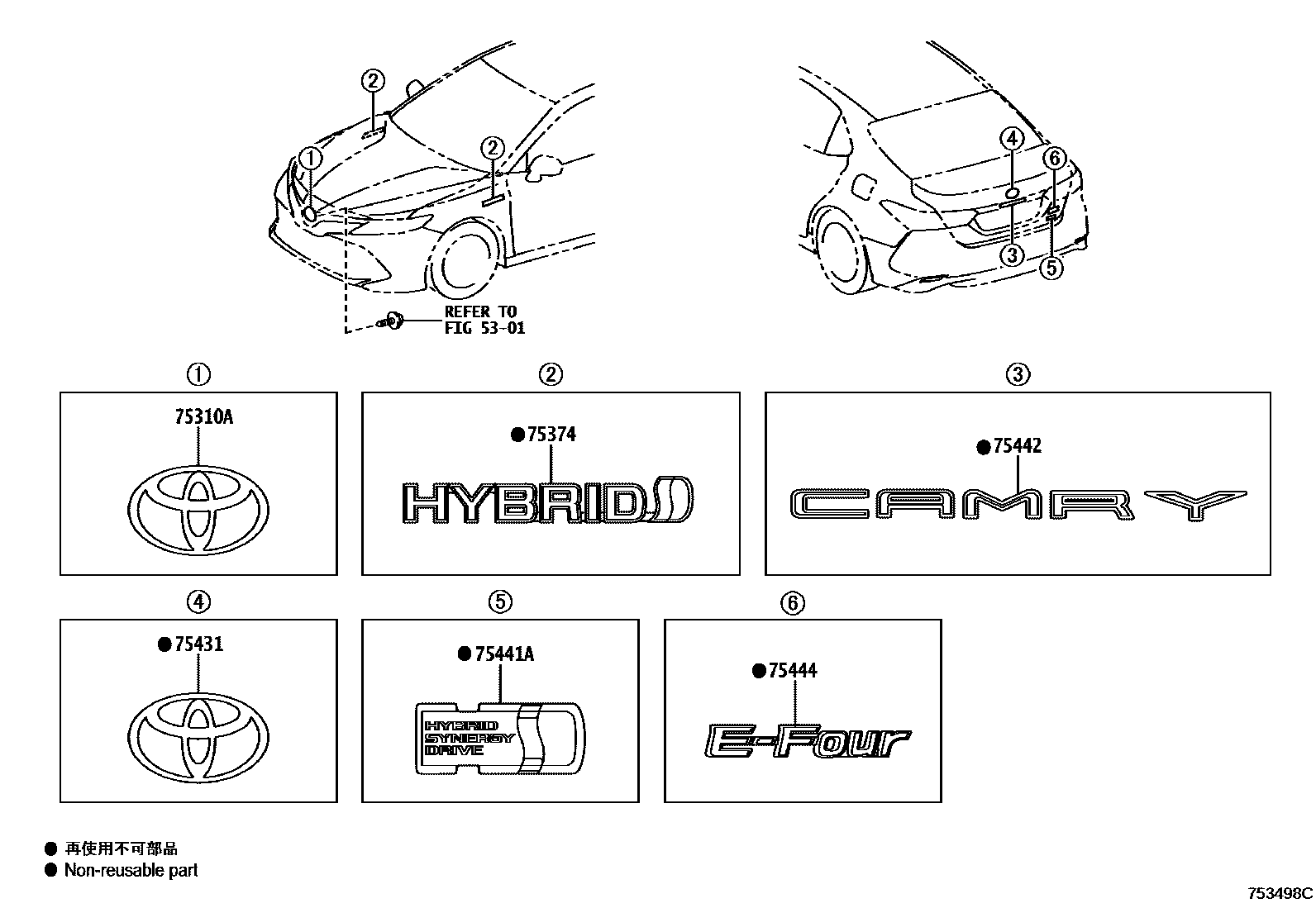 ②
①
②
REFER TO
FIG 53-01

④
⑥
③
⑤

①
75310A

②
●75374
HYBRID

③
●75442
CAMRY

④
●75431

⑤
●75441A
HYBRID SYNERGY DRIVE

⑥
●75444
E-Four

● 再使用不可部品
● Non-reusable part

753498C