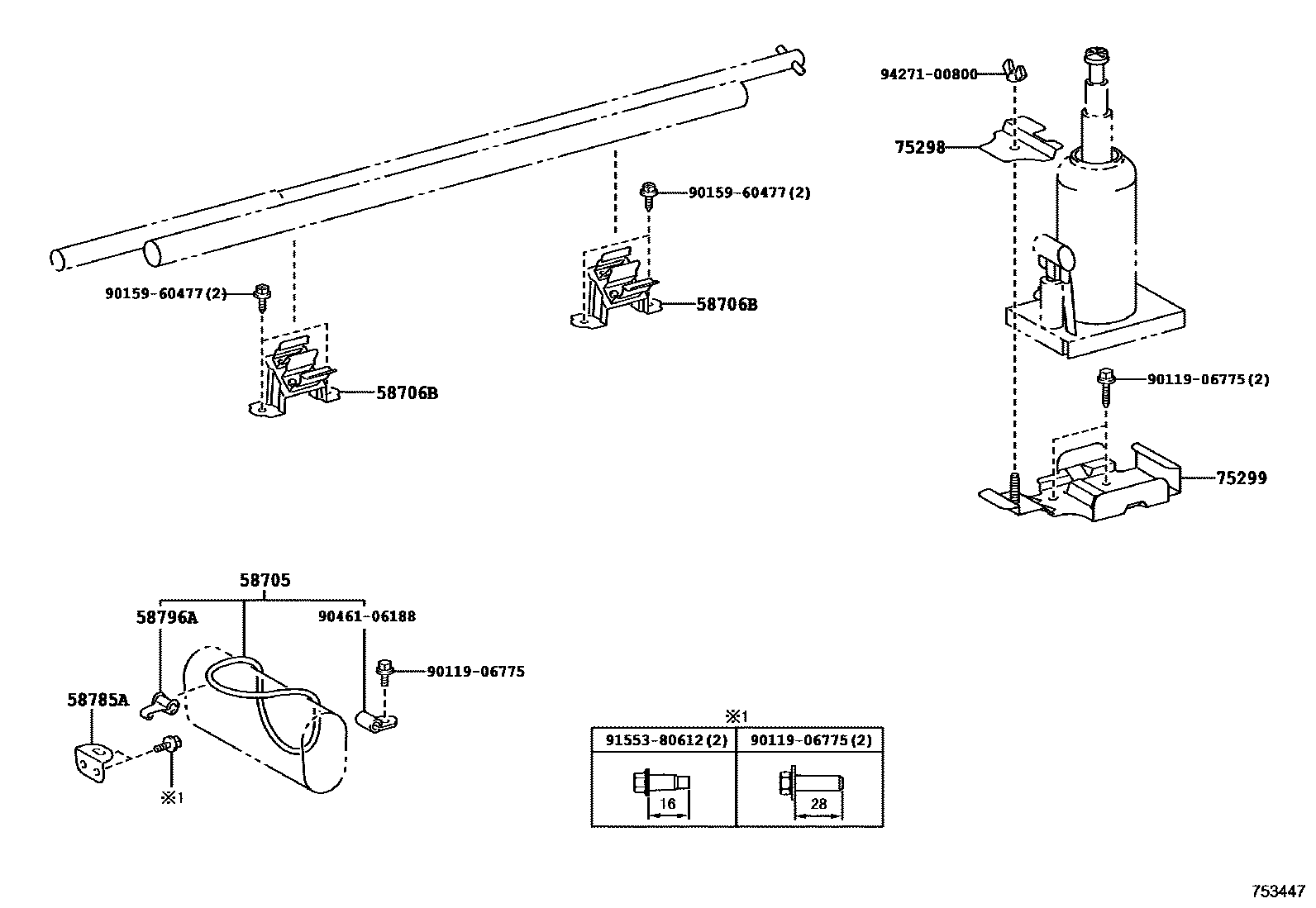 94271-00800

75298

90159-60477(2)

90159-60477(2)

58706B

58706B

90119-06775(2)

75299

58705

58796A

90461-06188

90119-06775

58785A

※1

※1

| 91553-80612(2) | 90119-06775(2) |
|---|---|
| 16 | 28 |

753447