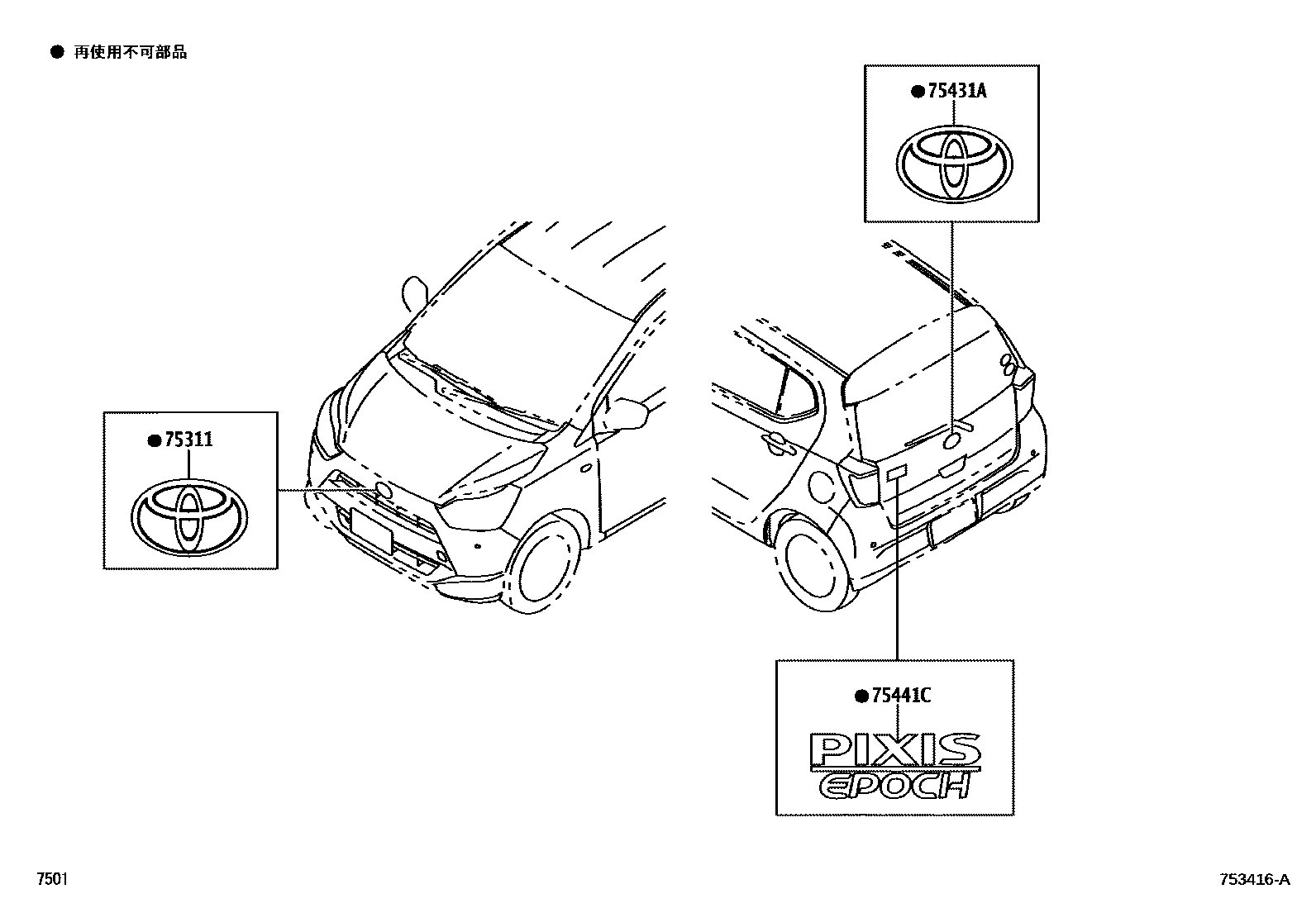 ● 再使用不可部品

●75431A

●75311

●75441C

PIXIS
EPOCH

7501

753416-A