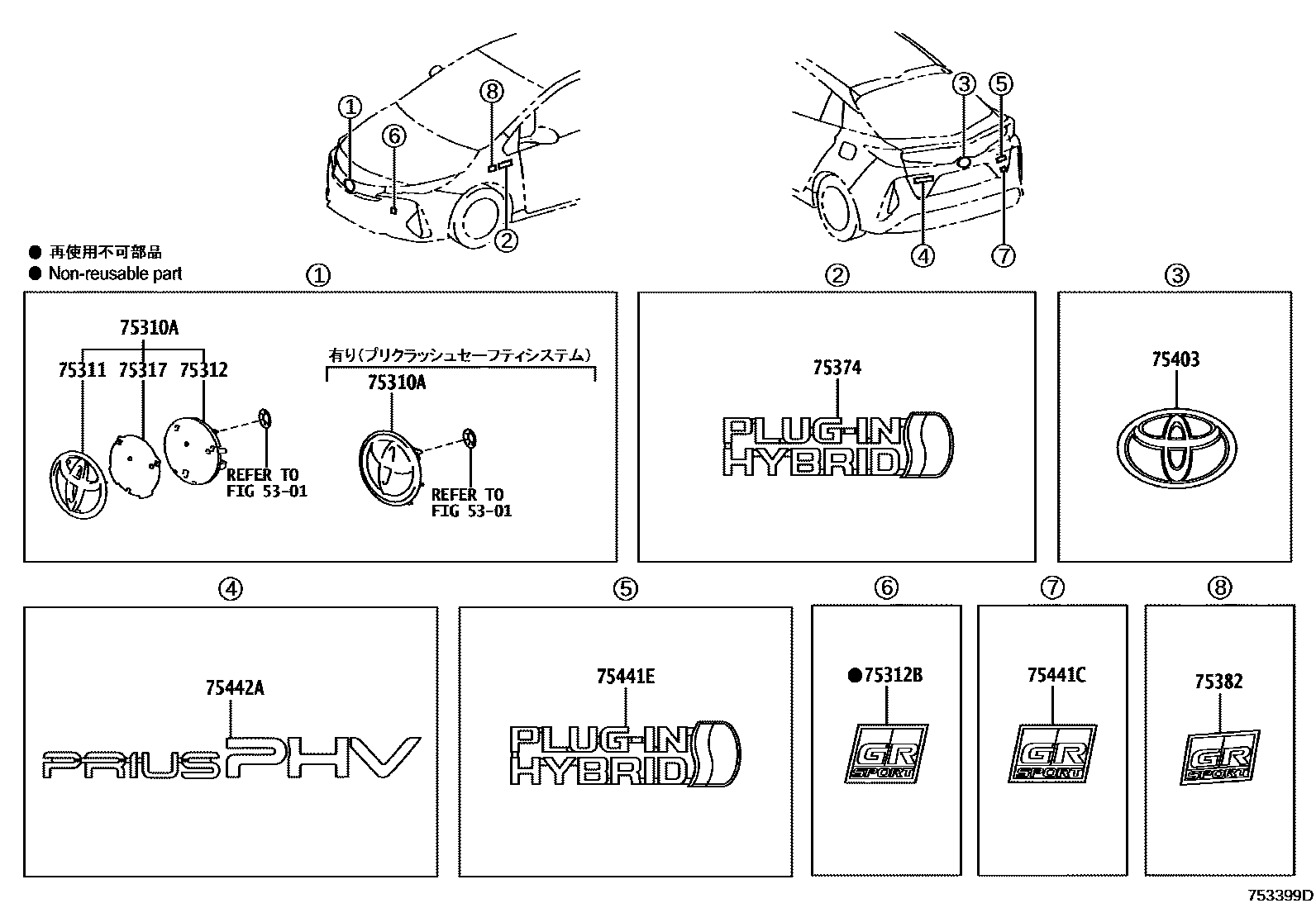 ① ⑥ ⑧ ② ③ ⑤ ④ ⑦

● 再使用不可部品
● Non-reusable part

①

75310A
75311 75317 75312
REFER TO
FIG 53-01

有り(プリクラッシュセーフティシステム)
75310A
REFER TO
FIG 53-01

②

75374
PLUG-IN
HYBRID

③

75403

④

75442A
PRIUS PHV

⑤

75441E
PLUG-IN
HYBRID

⑥

●75312B
GR
SPORT

⑦

75441C
GR
SPORT

⑧

75382
GR
SPORT

753399D