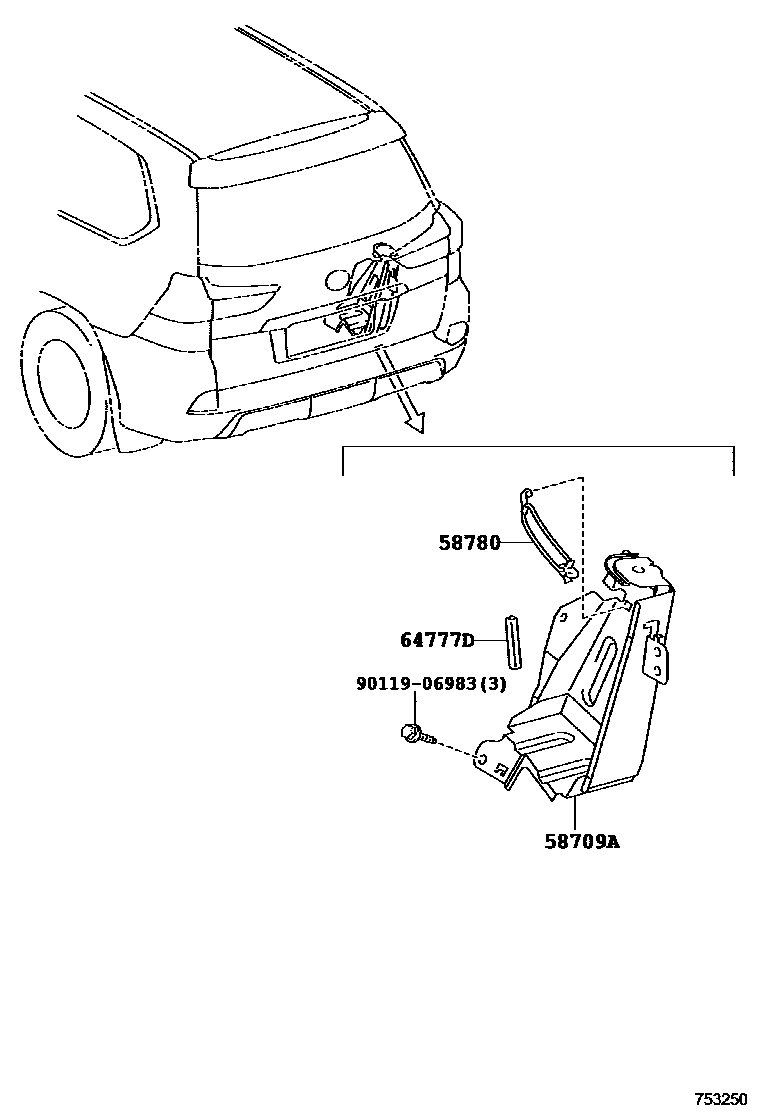 58780

64777D

90119-06983(3)

58709A

753250