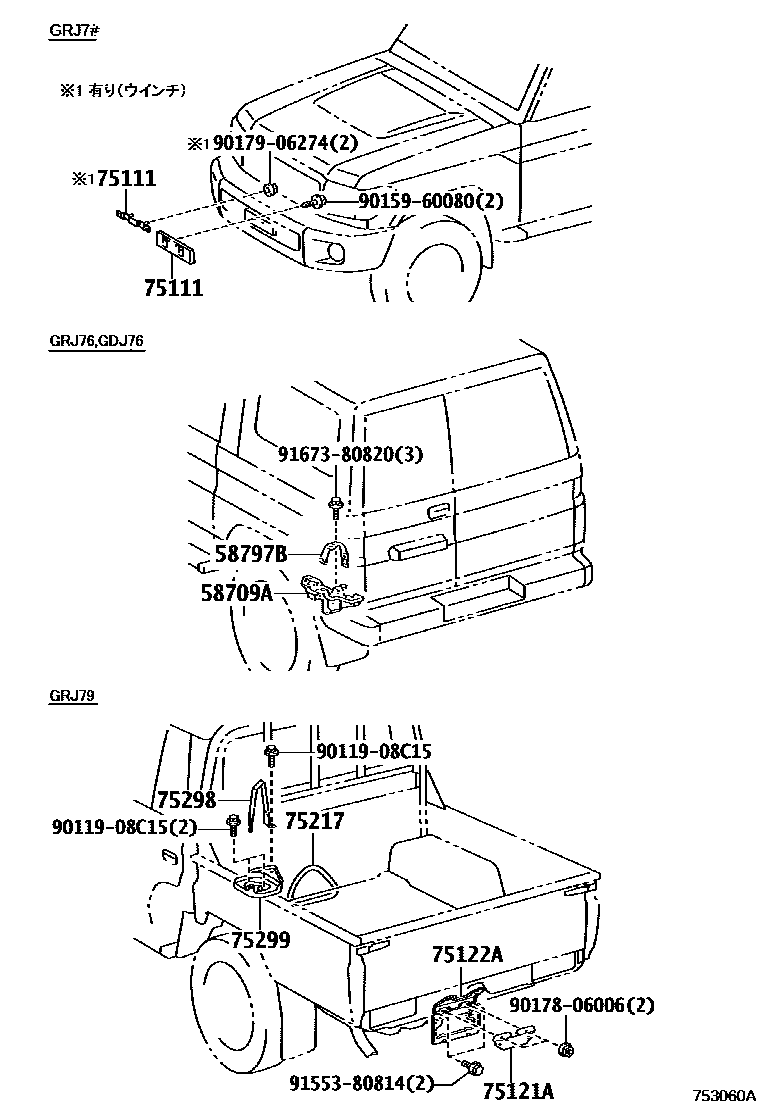 GRJ7#

※1 有り(ウインチ)

※1 90179-06274(2)

※1 75111

90159-60080(2)

75111

GRJ76,GDJ76

91673-80820(3)

58797B

58709A

GRJ79

90119-08C15

75298

90119-08C15(2)

75217

75299

75122A

90178-06006(2)

91553-80814(2)

75121A

753060A