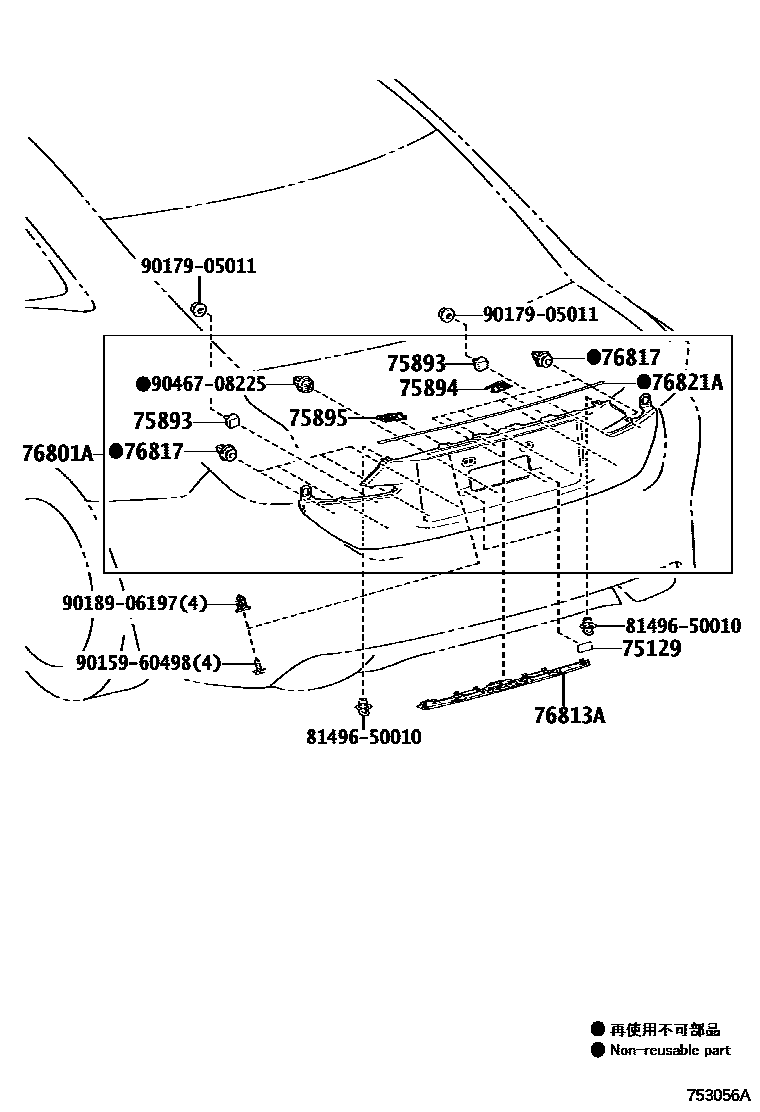 90179-05011

90179-05011

75893

●76817

●90467-08225

75894

●76821A

75893

75895

76801A

●76817

90189-06197(4)

81496-50010

90159-60498(4)

75129

76813A

81496-50010

● 再使用不可部品
● Non-reusable part

753056A