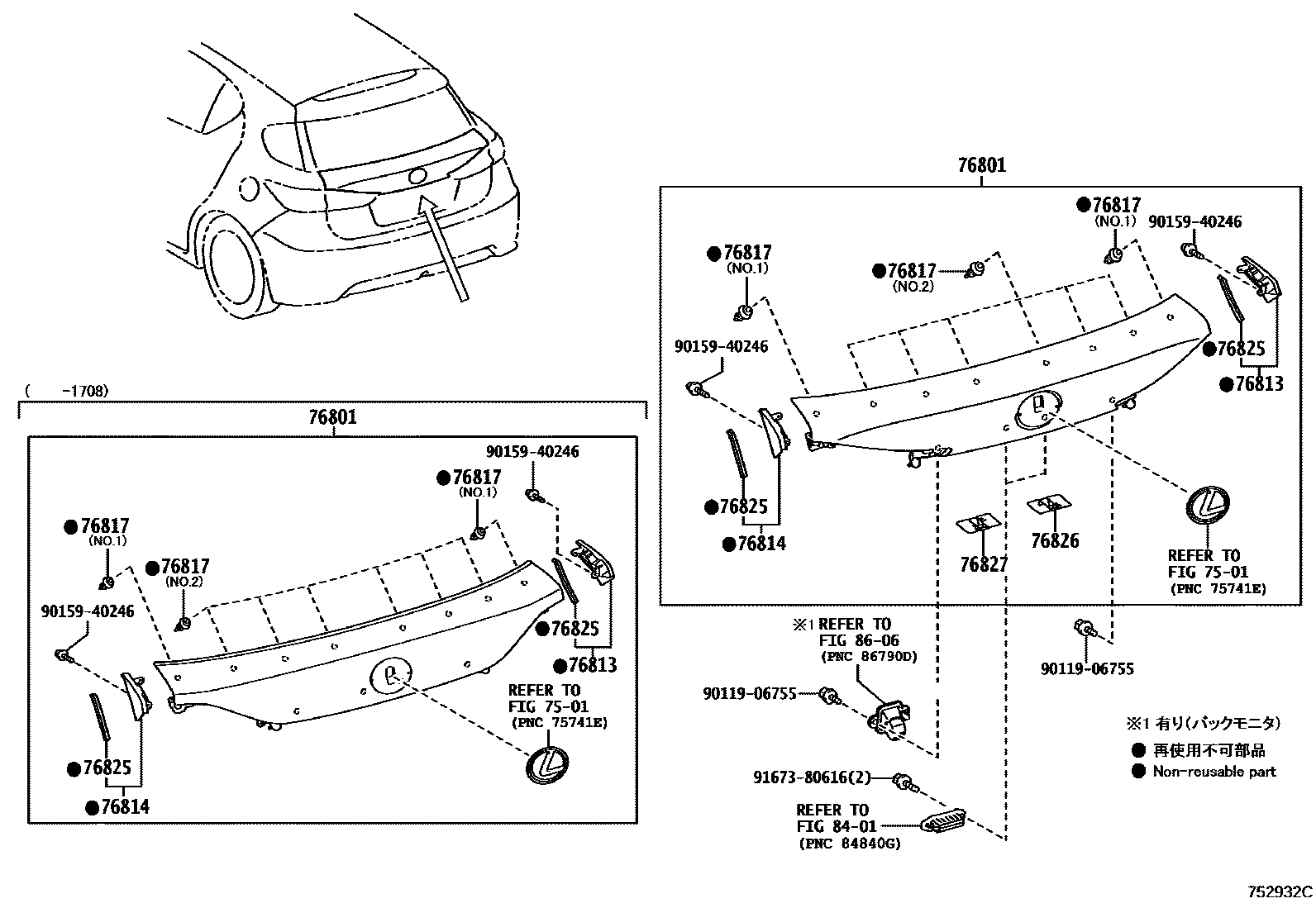 ( -1708)
76801
90159-40246
●76817
(NO.1)
●76817
(NO.1)
●76817
(NO.2)
90159-40246
●76825
●76813
REFER TO
FIG 75-01
(PNC 75741E)
●76825
●76814

76801
●76817
(NO.1)
90159-40246
●76817
(NO.1)
●76817
(NO.2)
90159-40246
●76825
●76813
●76825
●76814
76827
76826
REFER TO
FIG 75-01
(PNC 75741E)
※1 REFER TO
FIG 86-06
(PNC 86790D)
90119-06755
90119-06755
91673-80616(2)
REFER TO
FIG 84-01
(PNC 84840G)
※1 有り(バックモニタ)
● 再使用不可部品
● Non-reusable part
752932C