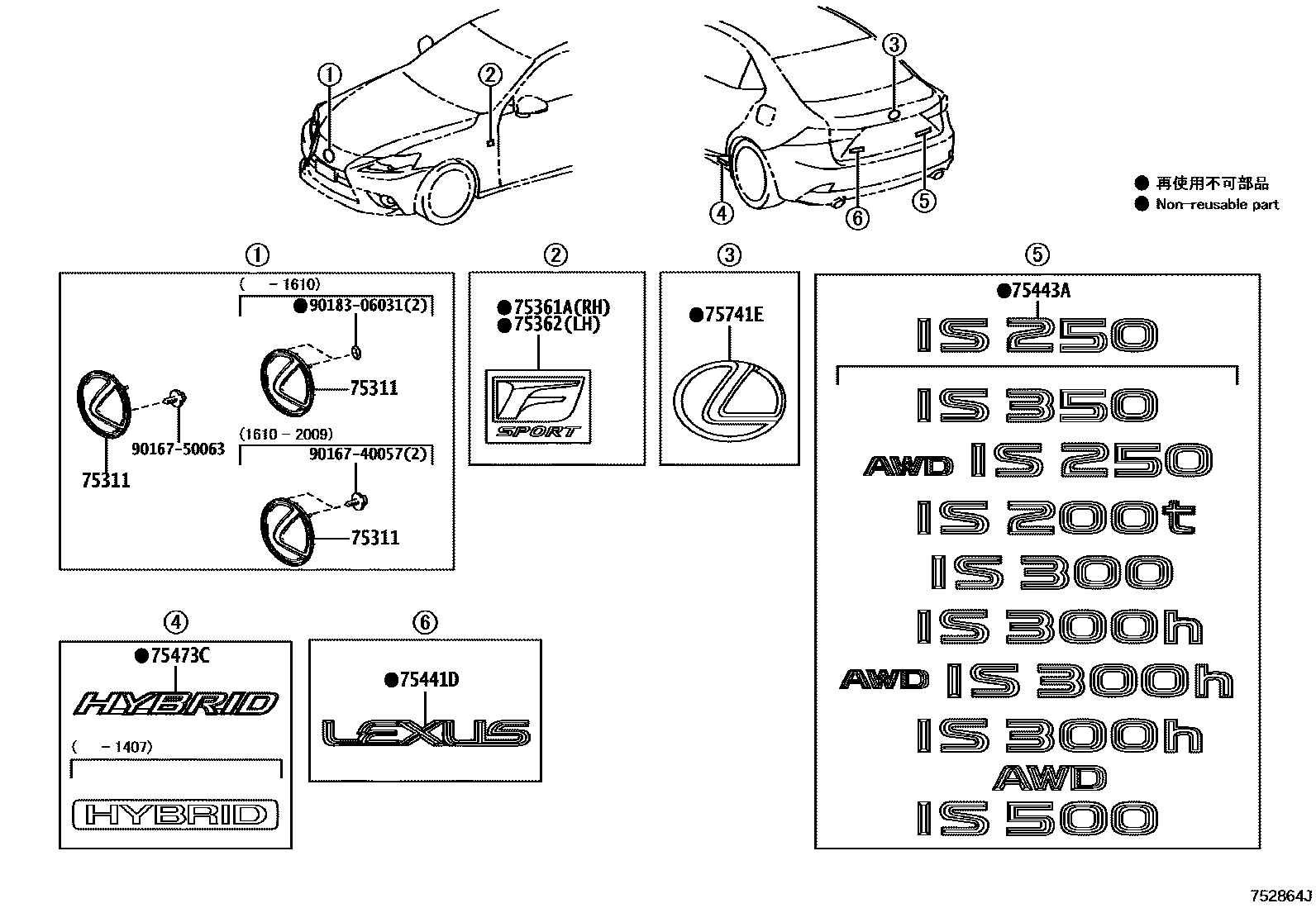 ①
②
③
④
⑥
⑤

● 再使用不可部品
● Non-reusable part

①
( －1610)
●90183-06031(2)
75311
90167-50063
75311
(1610 － 2009)
90167-40057(2)
75311

②
●75361A(RH)
●75362(LH)
F SPORT

③
●75741E

⑤
●75443A
IS 250
IS 350
AWD IS 250
IS 200t
IS 300
IS 300h
AWD IS 300h
IS 300h
AWD
IS 500

④
●75473C
HYBRID
( －1407)
HYBRID

⑥
●75441D
LEXUS

752864J