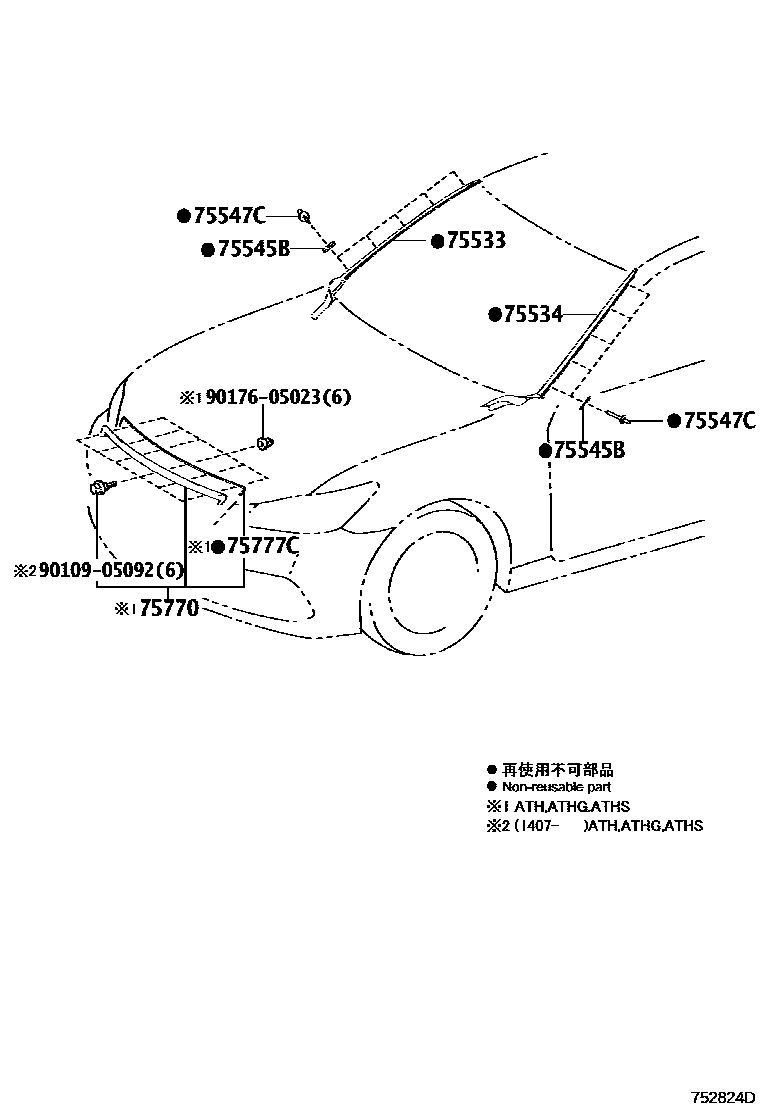 ●75547C
●75545B
●75533
●75534
※1 90176-05023(6)
●75547C
●75545B
※1●75777C
※2 90109-05092(6)
※1 75770

● 再使用不可部品
● Non-reusable part
※1 ATH,ATHG,ATHS
※2 (1407-　　)ATH,ATHG,ATHS

752824D