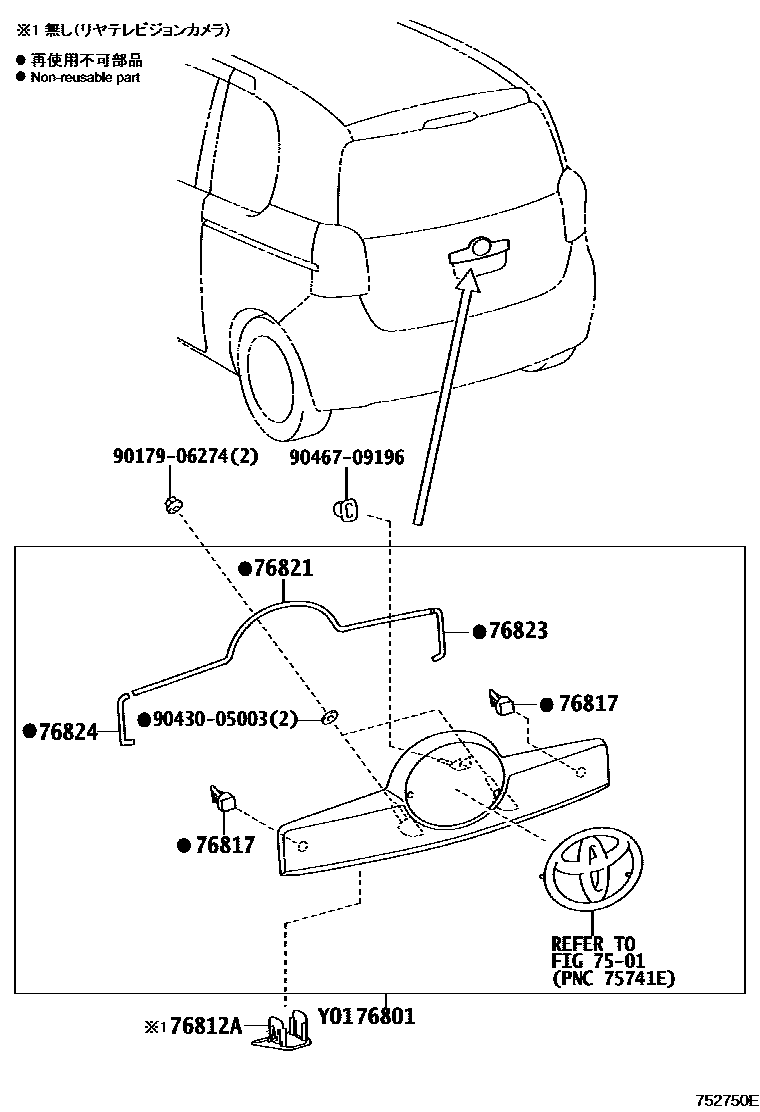 ※1 無し(リヤテレビジョンカメラ)

● 再使用不可部品
● Non-reusable part

90179-06274(2)

90467-09196

●76821

●76823

●76817

●76824

●90430-05003(2)

●76817

REFER TO
FIG 75-01
(PNC 75741E)

※1 76812A

Y0176801

752750E