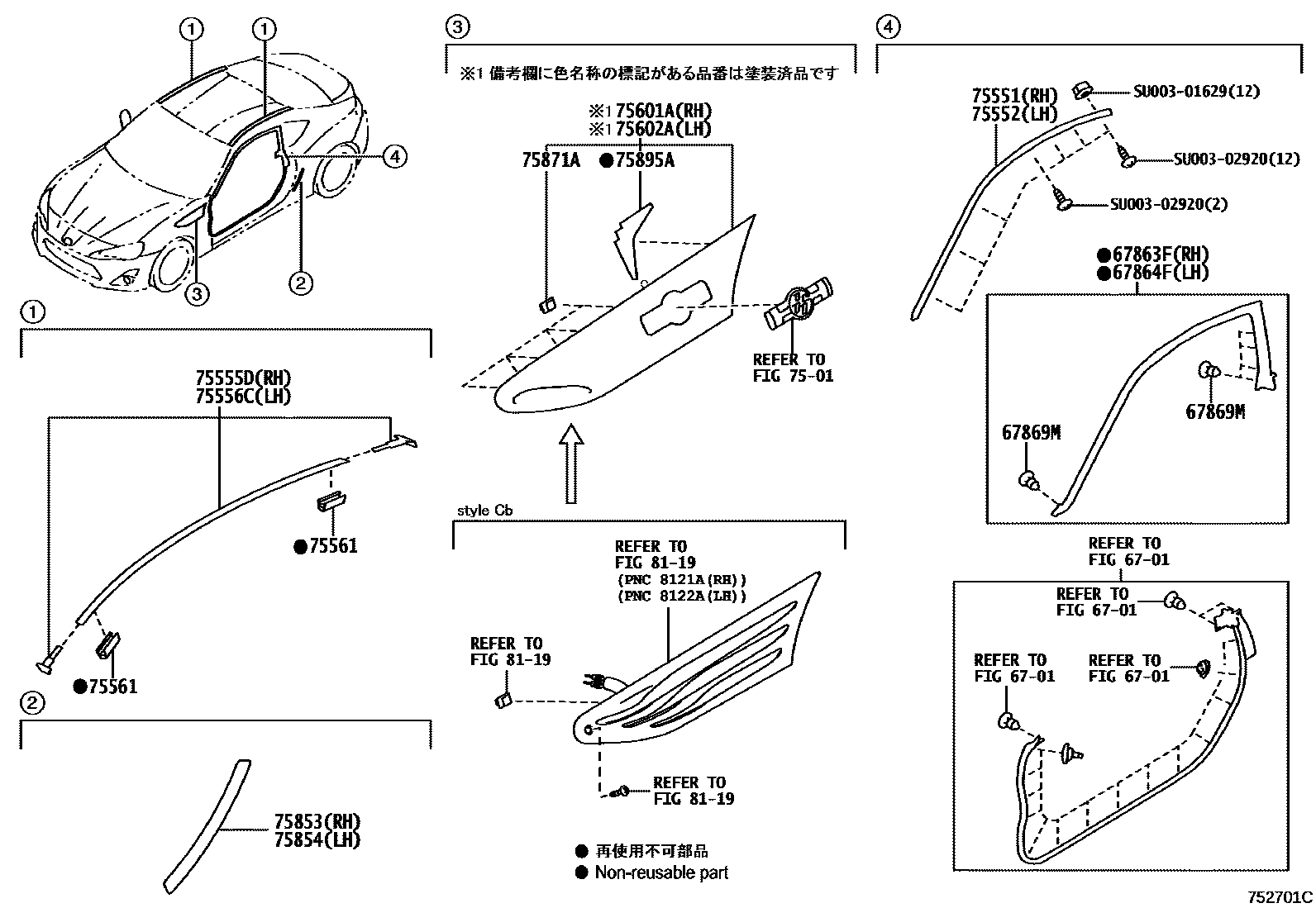 ①
①
④
③
②

①
75555D(RH)
75556C(LH)
●75561
●75561

②
75853(RH)
75854(LH)

③
※1 備考欄に色名称の標記がある品番は塗装済品です
※1 75601A(RH)
※1 75602A(LH)
75871A ●75895A
REFER TO
FIG 75-01

style Cb
REFER TO
FIG 81-19
(PNC 8121A(RH))
(PNC 8122A(LH))
REFER TO
FIG 81-19
REFER TO
FIG 81-19

● 再使用不可部品
● Non-reusable part

④
75551(RH)
75552(LH)
SU003-01629(12)
SU003-02920(12)
SU003-02920(2)
●67863F(RH)
●67864F(LH)
67869M
67869M
REFER TO
FIG 67-01
REFER TO
FIG 67-01
REFER TO
FIG 67-01
REFER TO
FIG 67-01

752701C