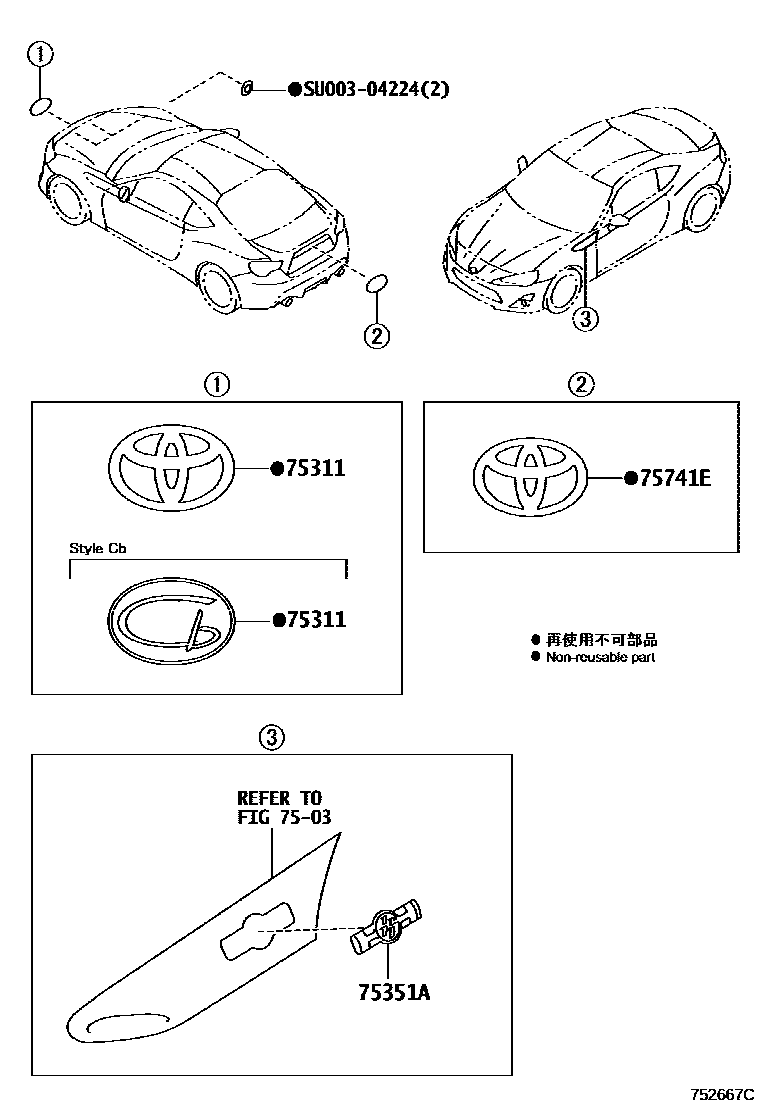 ①

●SU003-04224(2)

②

③

①

●75311

Style Cb

●75311

②

●75741E

● 再使用不可部品
● Non-reusable part

③

REFER TO
FIG 75-03

75351A

752667C