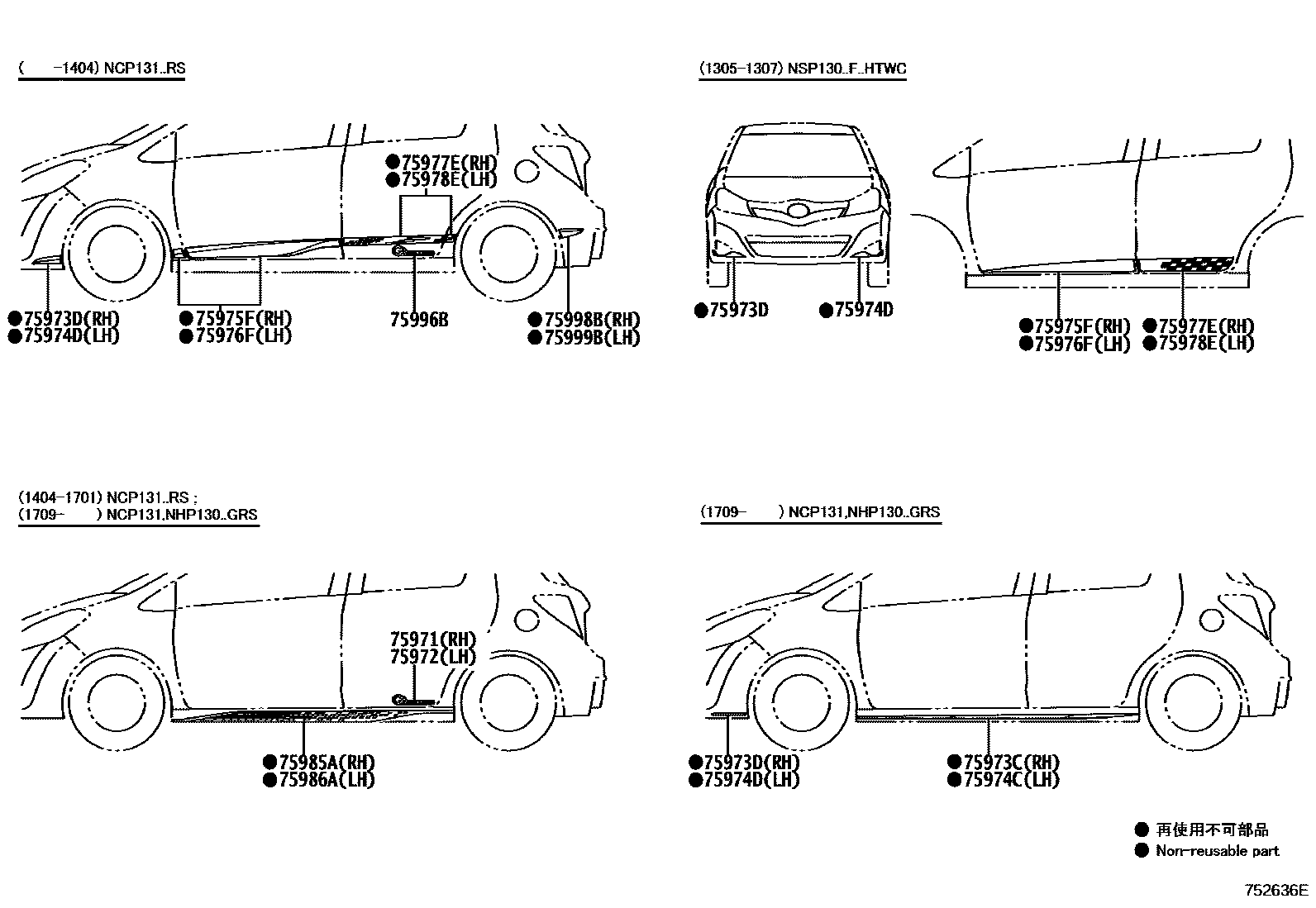 ( -1404) NCP131..RS

●75977E(RH)
●75978E(LH)

●75973D(RH)
●75974D(LH)

●75975F(RH)
●75976F(LH)

75996B

●75998B(RH)
●75999B(LH)

(1305-1307) NSP130..F..HTWC

●75973D

●75974D

●75975F(RH)
●75976F(LH)

●75977E(RH)
●75978E(LH)

(1404-1701) NCP131..RS ;
(1709- ) NCP131,NHP130..GRS

75971(RH)
75972(LH)

●75985A(RH)
●75986A(LH)

(1709- ) NCP131,NHP130..GRS

●75973D(RH)
●75974D(LH)

●75973C(RH)
●75974C(LH)

● 再使用不可部品
● Non-reusable part

752636E