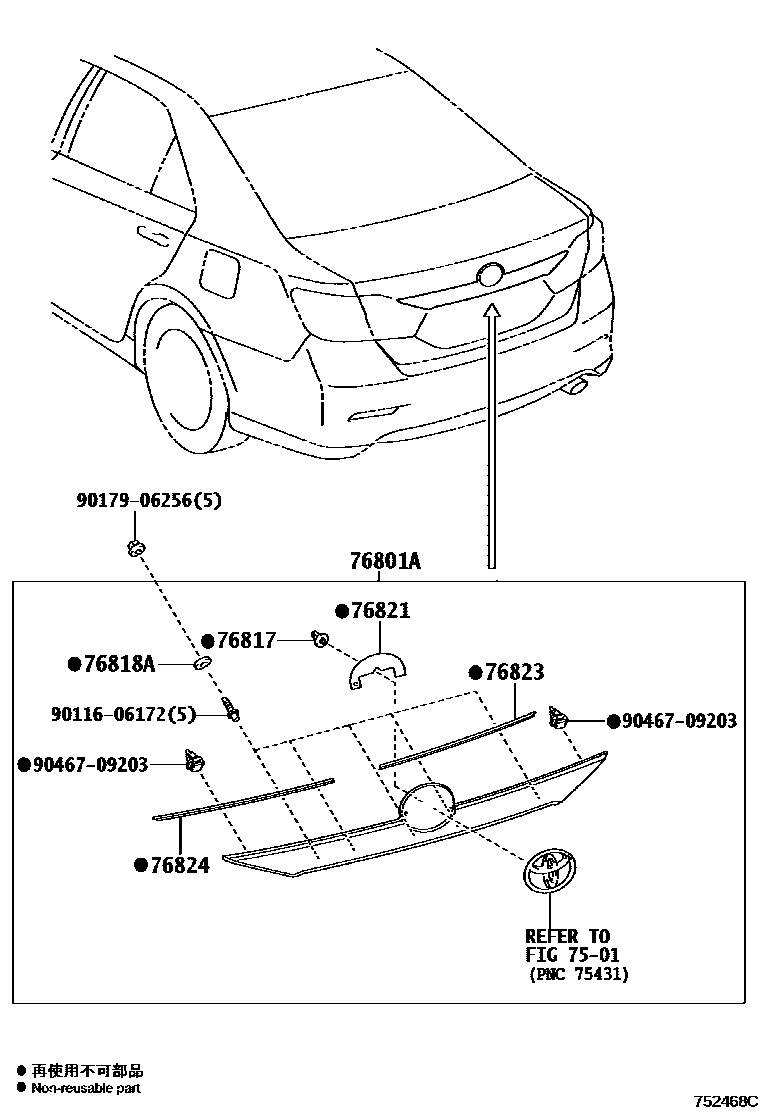 90179-06256(5)

76801A

●76821

●76817

●76818A

●76823

90116-06172(5)

●90467-09203

●90467-09203

●76824

REFER TO
FIG 75-01
(PNC 75431)

● 再使用不可部品
● Non-reusable part

752468C