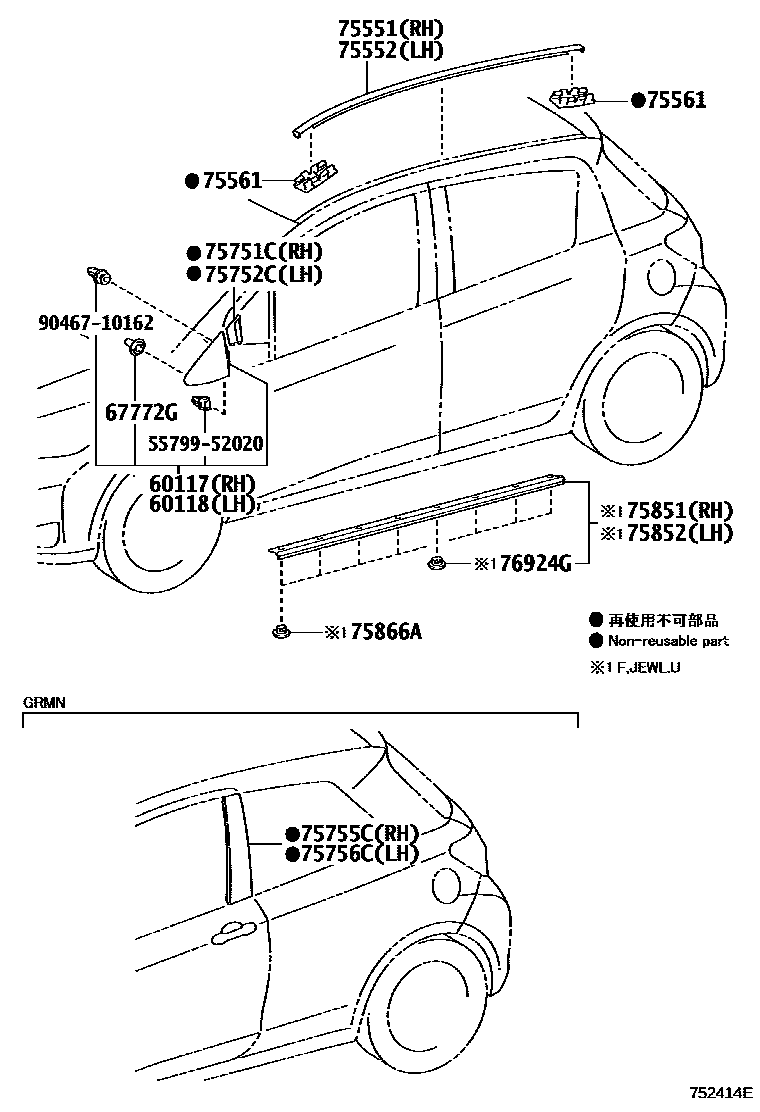 75551(RH)
75552(LH)

●75561

●75561

●75751C(RH)
●75752C(LH)

90467-10162

67772G

55799-52020

60117(RH)
60118(LH)

※1 75851(RH)
※1 75852(LH)

※1 76924G

※1 75866A

● 再使用不可部品
● Non-reusable part
※1 F,JEWL,U

GRMN

●75755C(RH)
●75756C(LH)

752414E