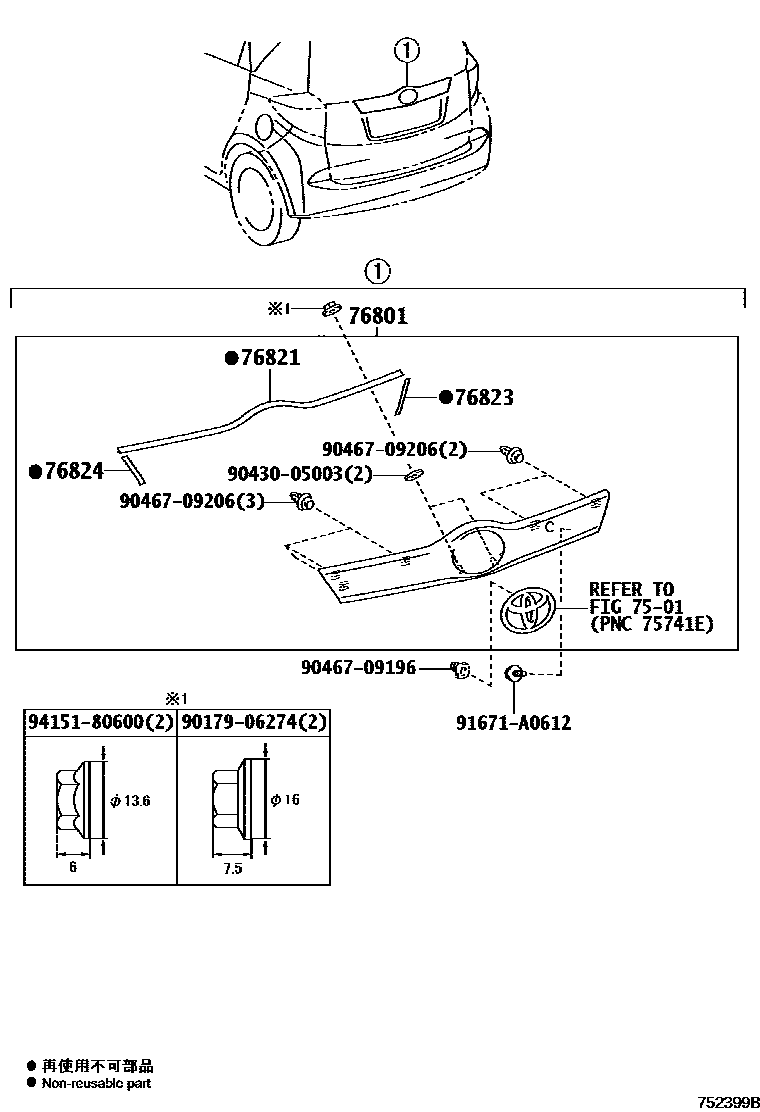 ①

①

※1

76801

●76821

●76823

●76824

90467-09206(2)

90430-05003(2)

90467-09206(3)

REFER TO
FIG 75-01
(PNC 75741E)

90467-09196

91671-A0612

※1

| 94151-80600(2) | 90179-06274(2) |
|---|---|
| $\phi$ 13.6 6 | $\phi$ 16 7.5 |

● 再使用不可部品
● Non-reusable part

752399B