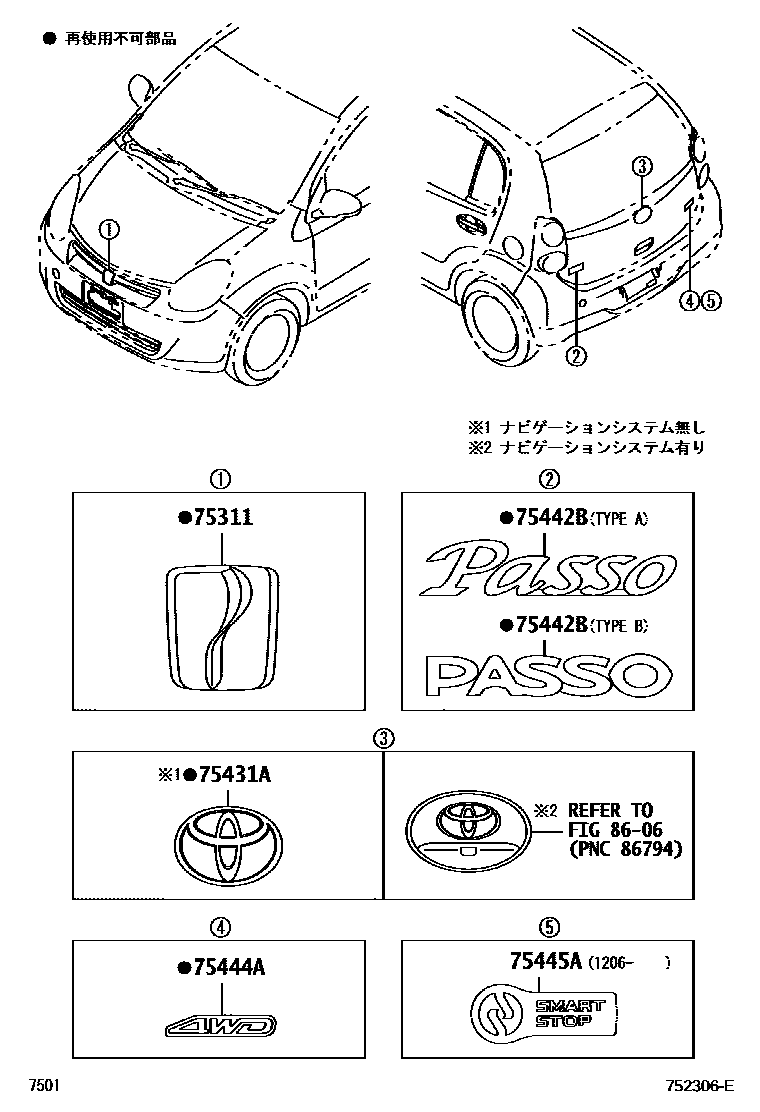 ● 再使用不可部品

①

③

②

④⑤

※1 ナビゲーションシステム無し
※2 ナビゲーションシステム有り

①

●75311

②

●75442B(TYPE A)

Passo

●75442B(TYPE B)

PASSO

③

※1●75431A

※2 REFER TO FIG 86-06 (PNC 86794)

④

●75444A

4WD

⑤

75445A (1206- )

SMART STOP

7501

752306-E