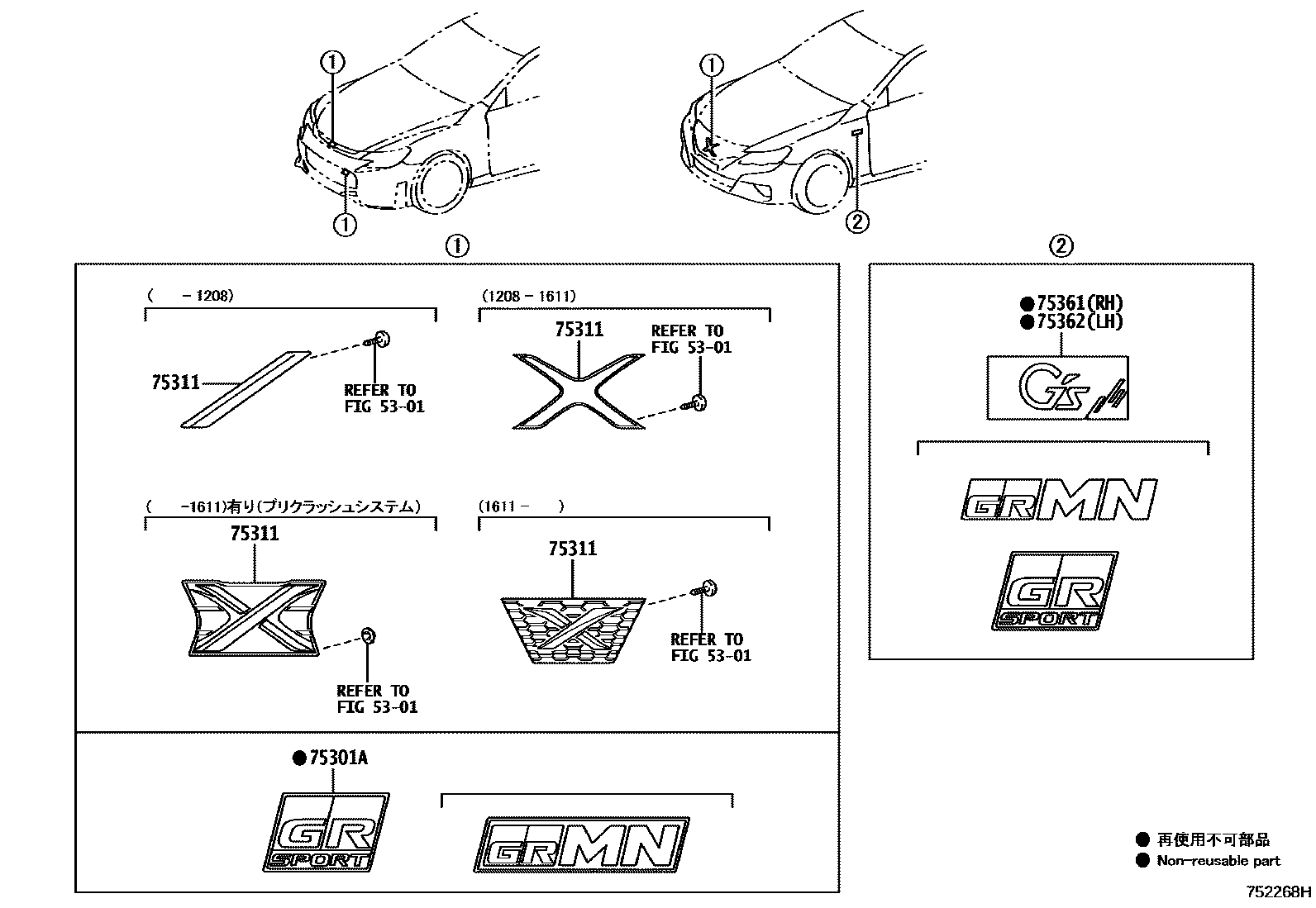 ①
①
①
②
①
②

( －1208)
75311
REFER TO
FIG 53-01

(1208 － 1611)
75311
REFER TO
FIG 53-01

( －1611)有り(プリクラッシュシステム)
75311
REFER TO
FIG 53-01

(1611－ )
75311
REFER TO
FIG 53-01

●75301A
GR
SPORT
GRMN

●75361(RH)
●75362(LH)
G's
GRMN
GR
SPORT

● 再使用不可部品
● Non-reusable part

752268H