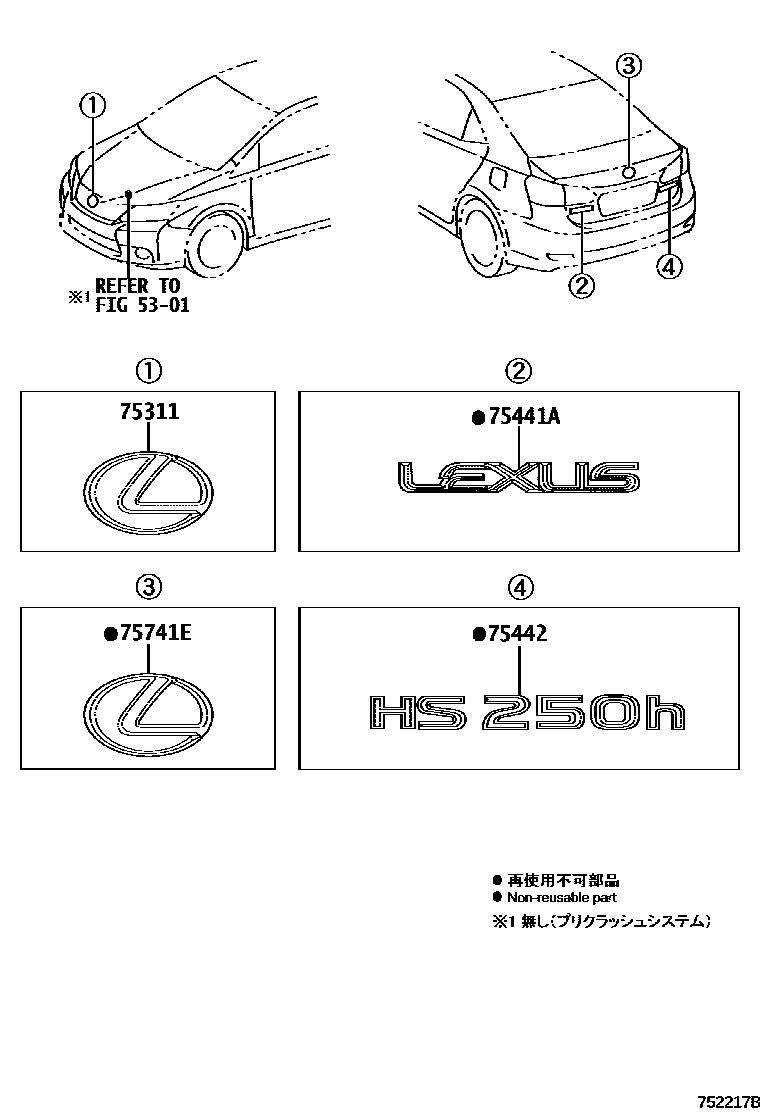 ①

※1 REFER TO FIG 53-01

③

②

④

①

75311

②

●75441A

LEXUS

③

●75741E

④

●75442

HS 250h

● 再使用不可部品
● Non-reusable part
※1 無し(プリクラッシュシステム)

752217B