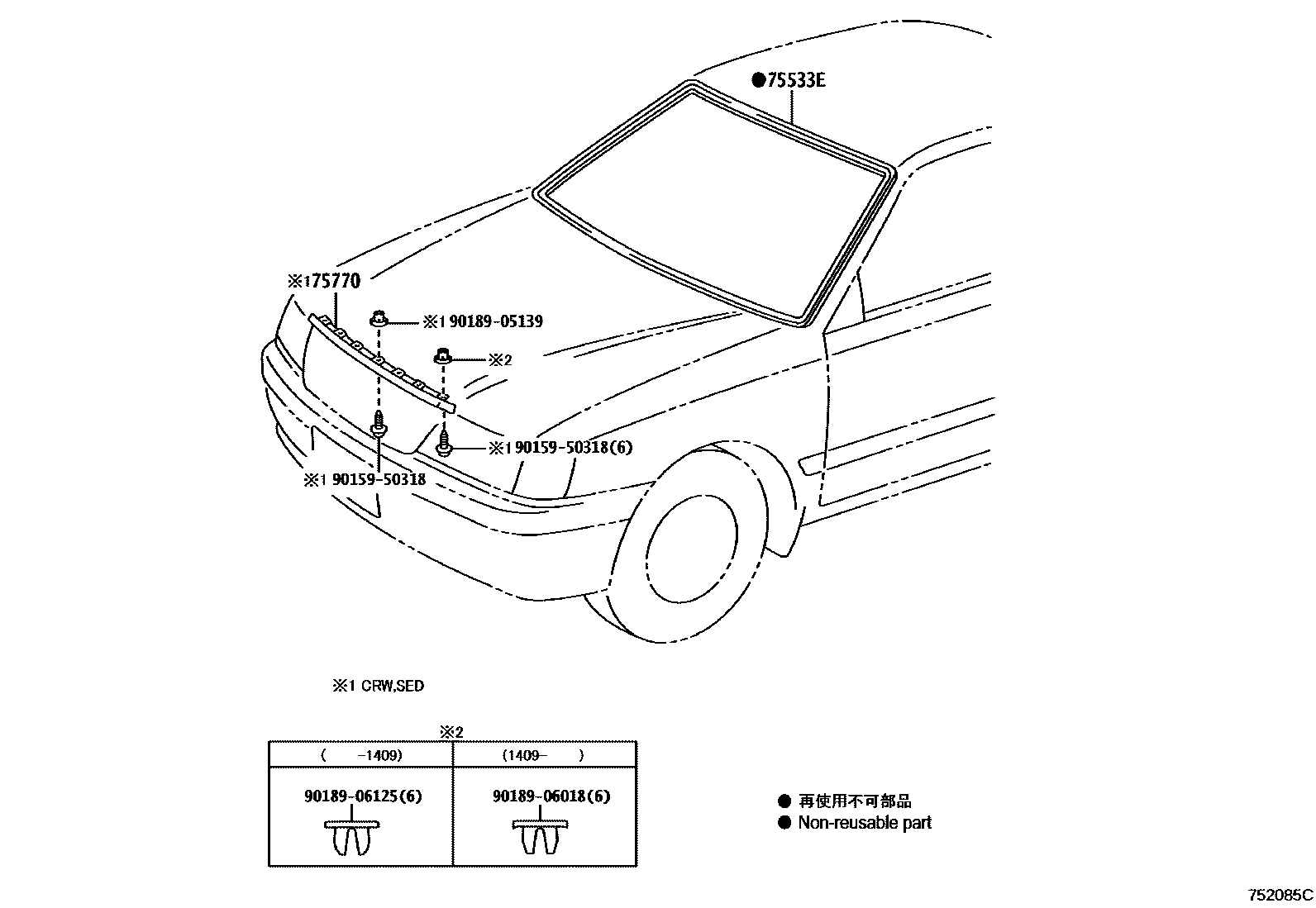 ●75533E

※1 75770

※1 90189-05139

※2

※1 90159-50318(6)

※1 90159-50318

※1 CRW,SED

※2

| ( -1409) | (1409- ) |
|---|---|
| 90189-06125(6) | 90189-06018(6) |

● 再使用不可部品
● Non-reusable part

752085C