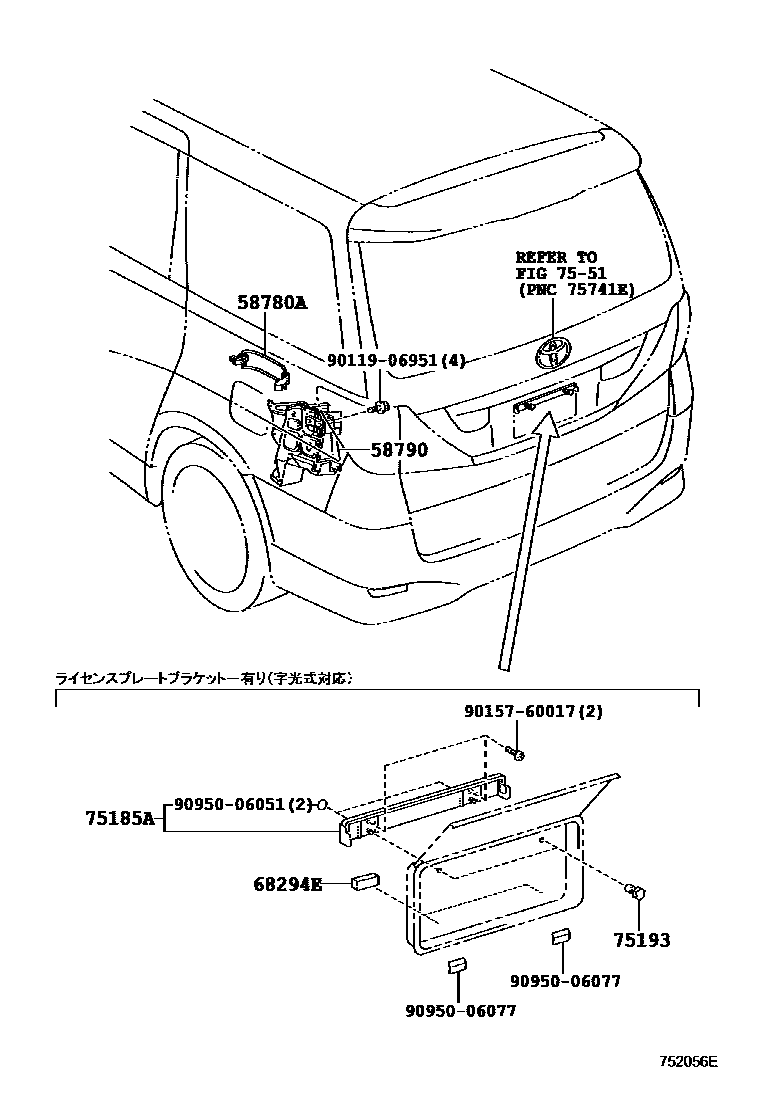 REFER TO
FIG 75-51
(PNC 75741E)

58780A

90119-06951(4)

58790

ライセンスプレートブラケット－有り(字光式対応)

90157-60017(2)

75185A

90950-06051(2)

68294E

75193

90950-06077

90950-06077

752056E