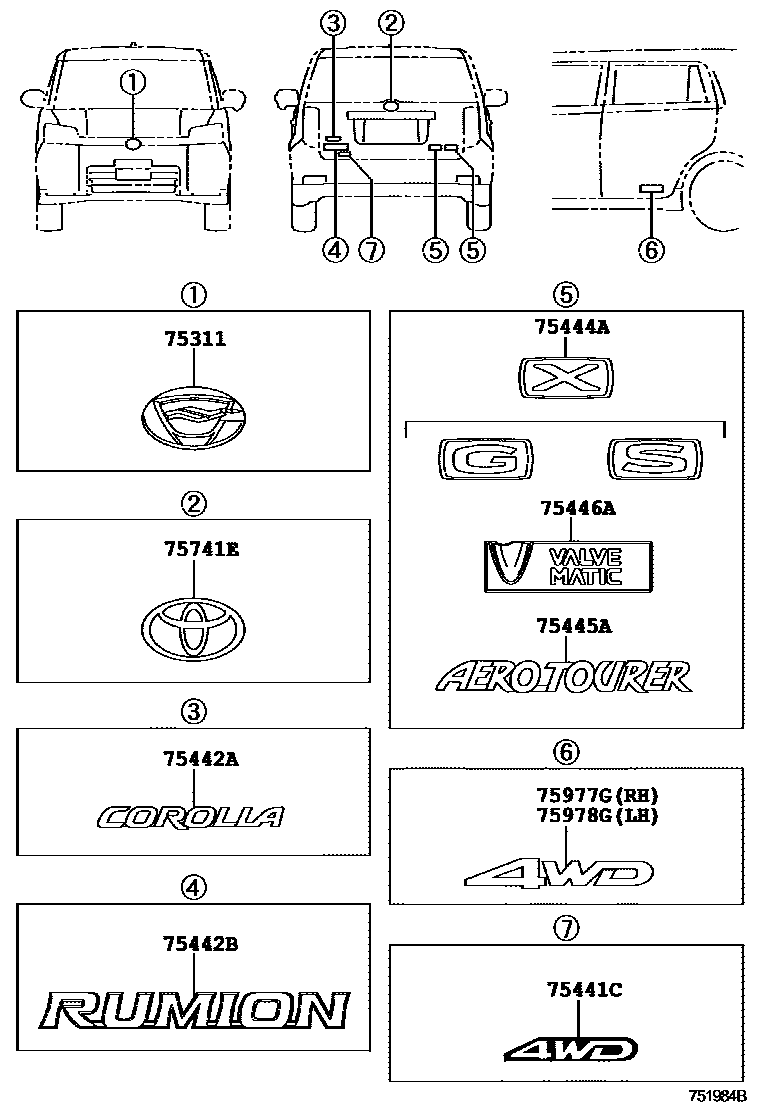 ①

③ ②

④ ⑦ ⑤ ⑤

⑥

①

75311

②

75741E

③

75442A

COROLLA

④

75442B

RUMION

⑤

75444A

X

G S

75446A

VALVE MATIC

75445A

AEROTOURER

⑥

75977G (RH)
75978G (LH)

4WD

⑦

75441C

4WD

751984B