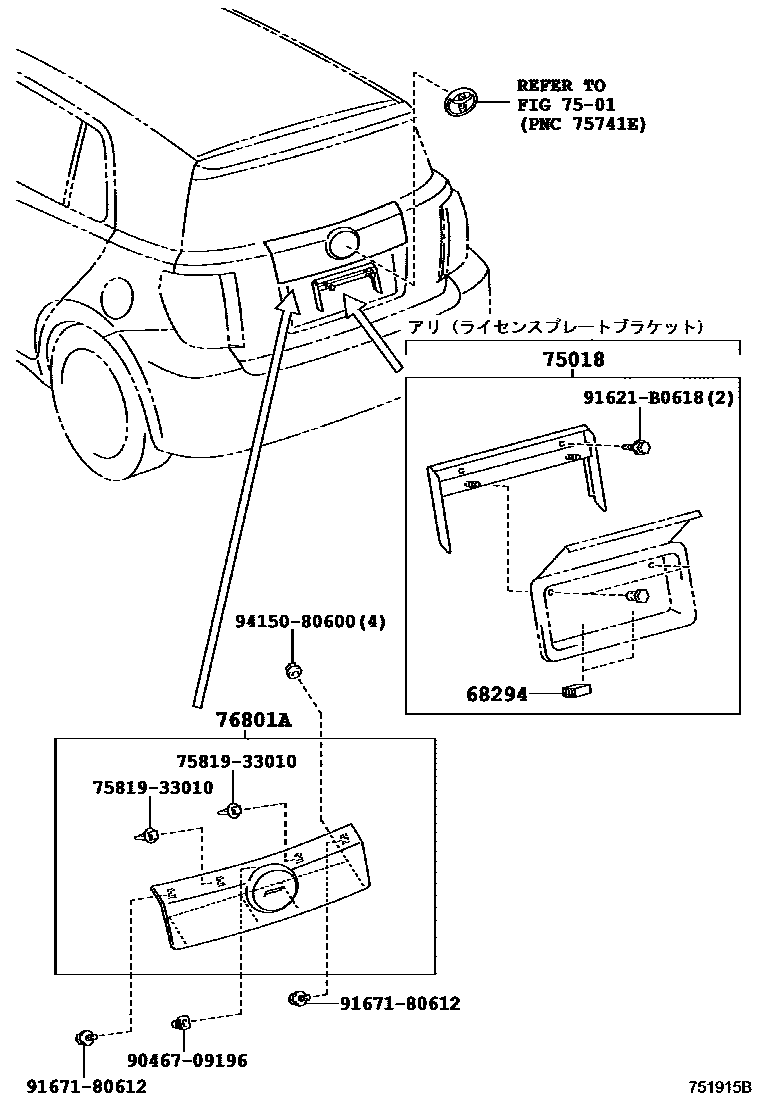 REFER TO
FIG 75-01
(PNC 75741E)

アリ（ライセンスプレートブラケット）

75018

91621-B0618(2)

68294

94150-80600(4)

76801A

75819-33010

75819-33010

91671-80612

90467-09196

91671-80612

751915B