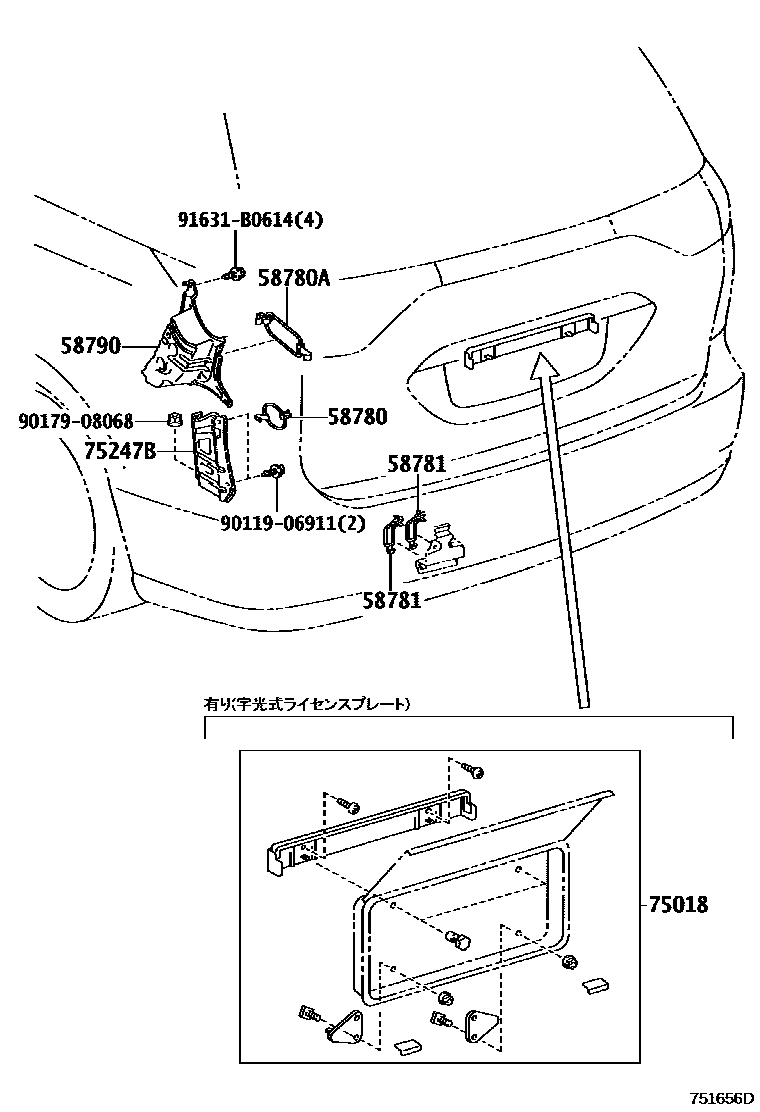 91631-B0614(4)

58780A

58790

90179-08068

58780

75247B

58781

90119-06911(2)

58781

有り(字光式ライセンスプレート)

75018

751656D