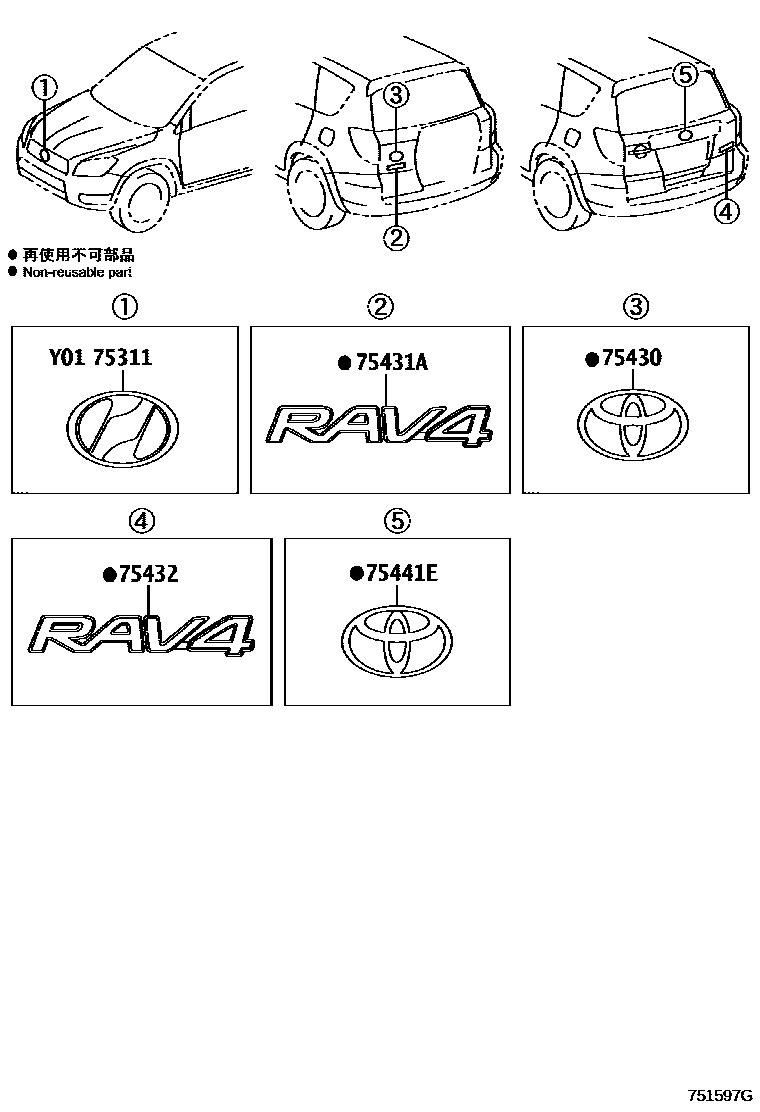 ① ③ ② ⑤ ④

● 再使用不可部品
● Non-reusable part

①
Y01 75311

②
●75431A
RAV4

③
●75430

④
●75432
RAV4

⑤
●75441E

751597G