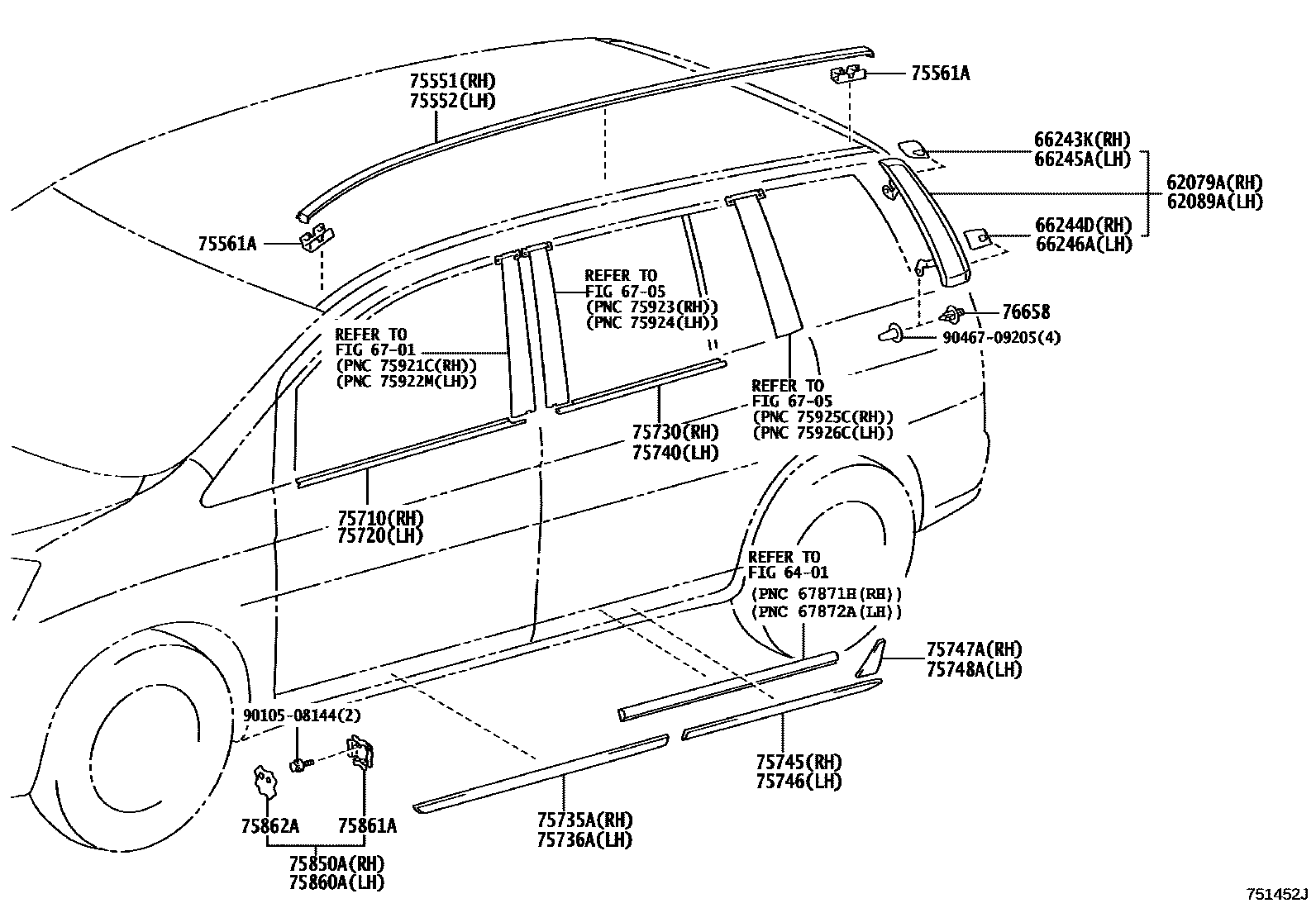 75551(RH)
75552(LH)

75561A

66243K(RH)
66245A(LH)

62079A(RH)
62089A(LH)

66244D(RH)
66246A(LH)

75561A

REFER TO
FIG 67-05
(PNC 75923(RH))
(PNC 75924(LH))

76658

90467-09205(4)

REFER TO
FIG 67-01
(PNC 75921C(RH))
(PNC 75922M(LH))

REFER TO
FIG 67-05
(PNC 75925C(RH))
(PNC 75926C(LH))

75730(RH)
75740(LH)

75710(RH)
75720(LH)

REFER TO
FIG 64-01
(PNC 67871H(RH))
(PNC 67872A(LH))

75747A(RH)
75748A(LH)

90105-08144(2)

75745(RH)
75746(LH)

75862A

75861A

75735A(RH)
75736A(LH)

75850A(RH)
75860A(LH)

751452J