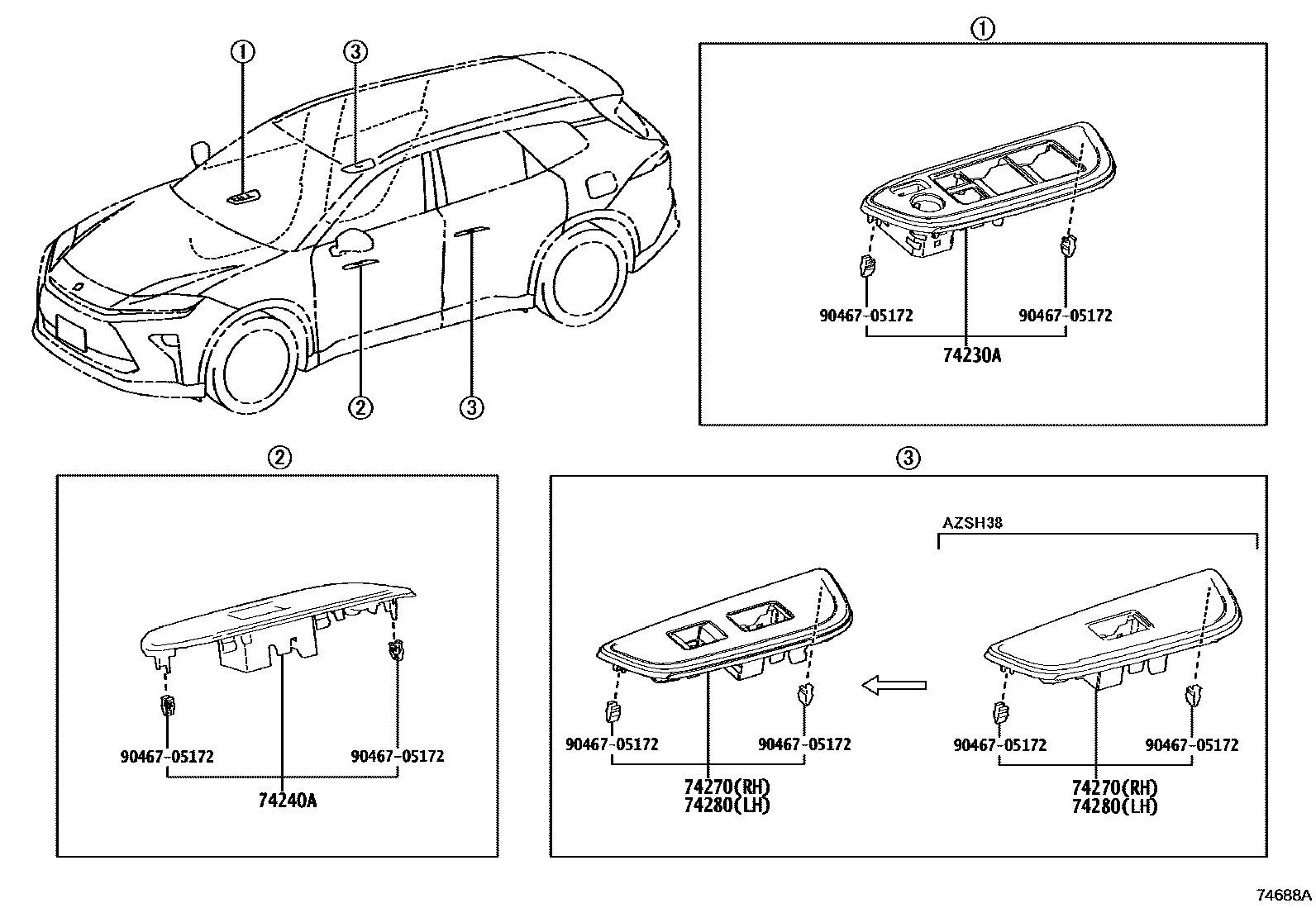 ①
③
②
③

①
90467-05172
90467-05172
74230A

②
90467-05172
90467-05172
74240A

③
AZSH38
90467-05172
90467-05172
74270(RH)
74280(LH)
90467-05172
90467-05172
74270(RH)
74280(LH)

74688A