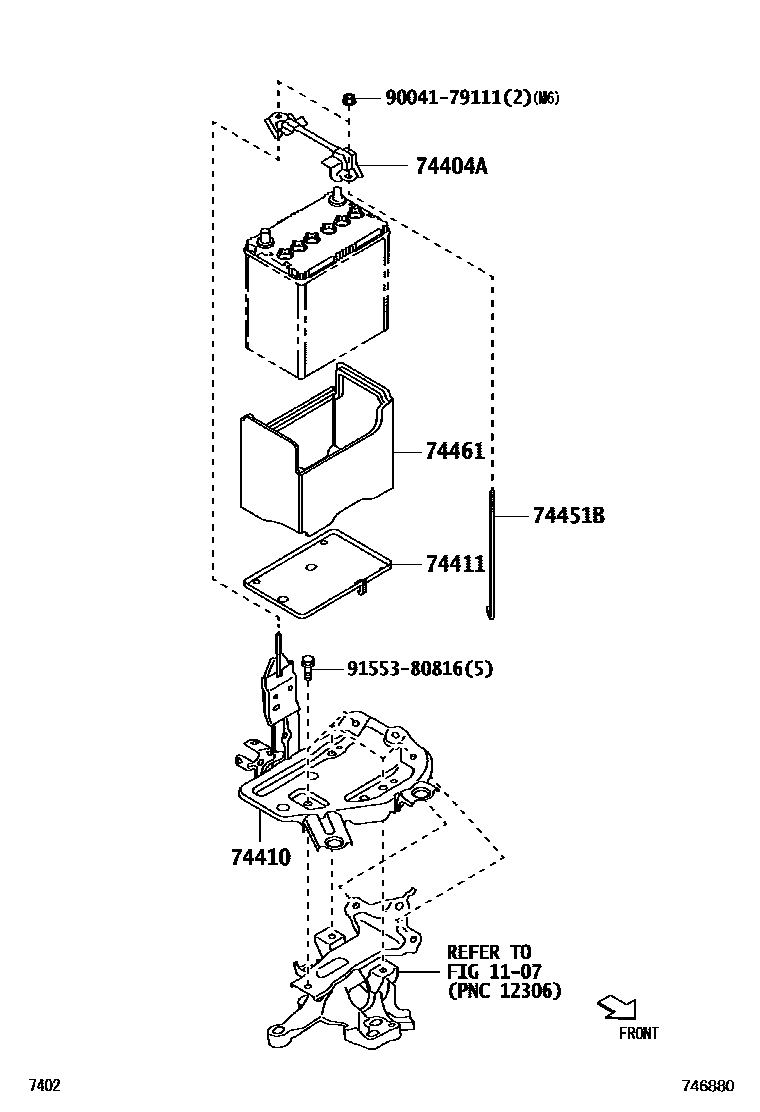 90041-79111(2)(M6)

74404A

74461

74451B

74411

91553-80816(5)

74410

REFER TO
FIG 11-07
(PNC 12306)

FRONT

7402

746880